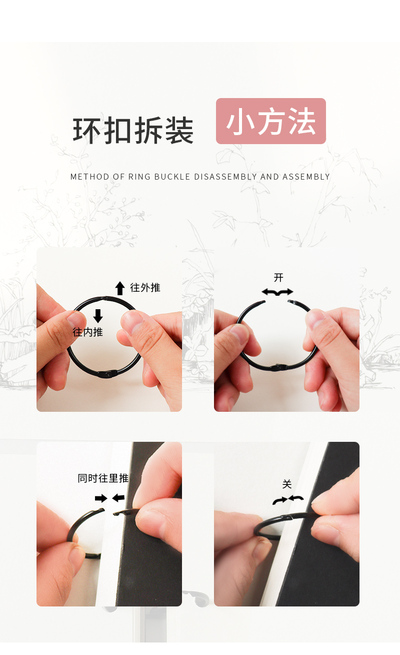 环扣拆装 小方法

METHOD OF RING BUCKLE DISASSEMBLY AND ASSEMBLY

往外推
往内推

开

同时往里推

关