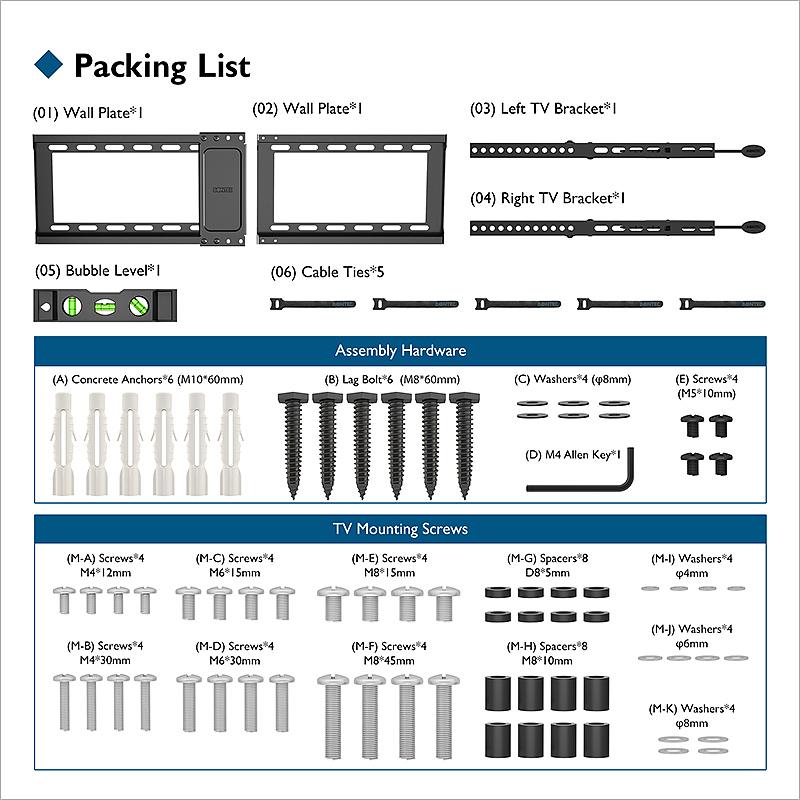 Packing List

(01) Wall Plate*1

(02) Wall Plate*1

(03) Left TV Bracket*1

(04) Right TV Bracket*1

(05) Bubble Level*1

(06) Cable Ties*5

Assembly Hardware

(A) Concrete Anchors*6 (M10*60mm)

(B) Lag Bolt*6 (M8*60mm)

(C) Washers*4 (φ8mm)

(D) M4 Allen Key*1

(E) Screws*4 (M5*10mm)

TV Mounting Screws

(M-A) Screws*4 M4*12mm

(M-B) Screws*4 M4*30mm

(M-C) Screws*4 M6*15mm

(M-D) Screws*4 M6*30mm

(M-E) Screws*4 M8*15mm

(M-F) Screws*4 M8*45mm

(M-G) Spacers*8 D8*5mm

(M-H) Spacers*8 M8*10mm

(M-I) Washers*4 φ4mm

(M-J) Washers*4 φ6mm

(M-K) Washers*4 φ8mm