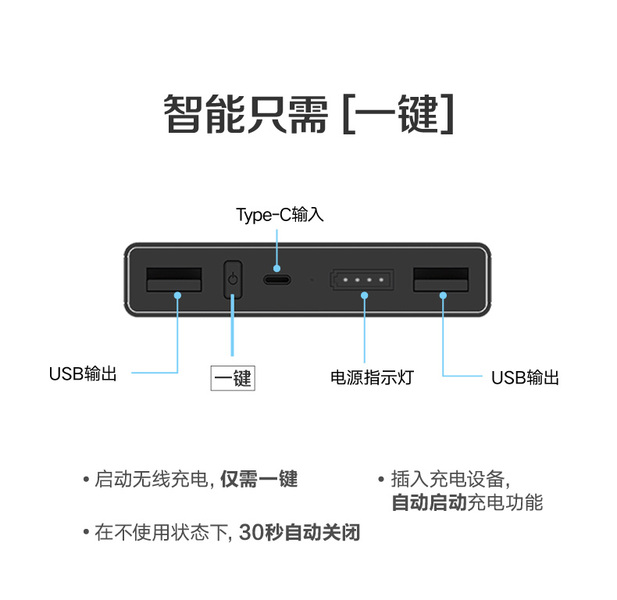 智能只需 [一键]

Type-C输入

USB输出

一键

电源指示灯

USB输出

• 启动无线充电, 仅需一键

• 在不使用状态下, 30秒自动关闭

• 插入充电设备, 自动启动充电功能