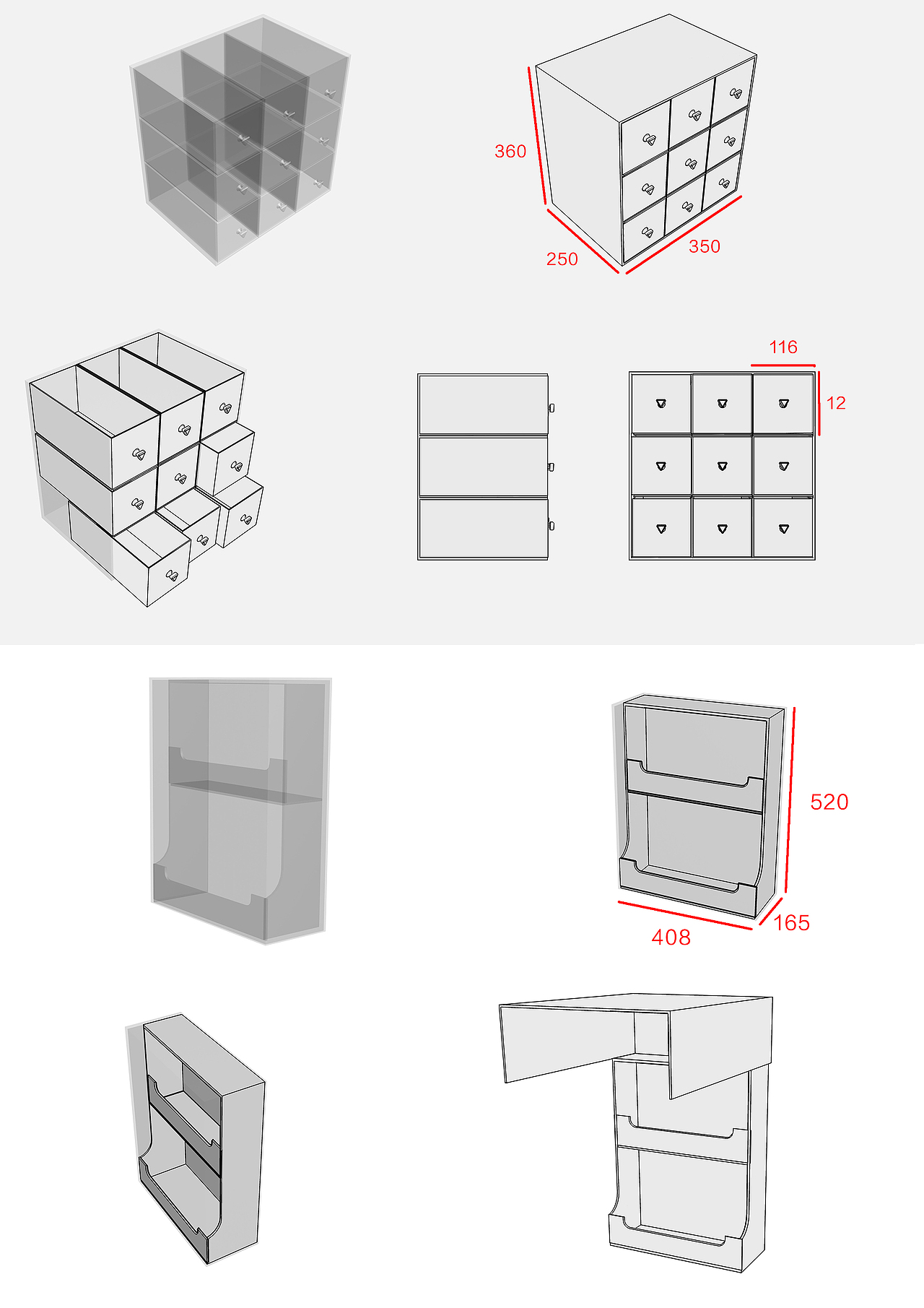 360
250
350
116
12
520
408
165