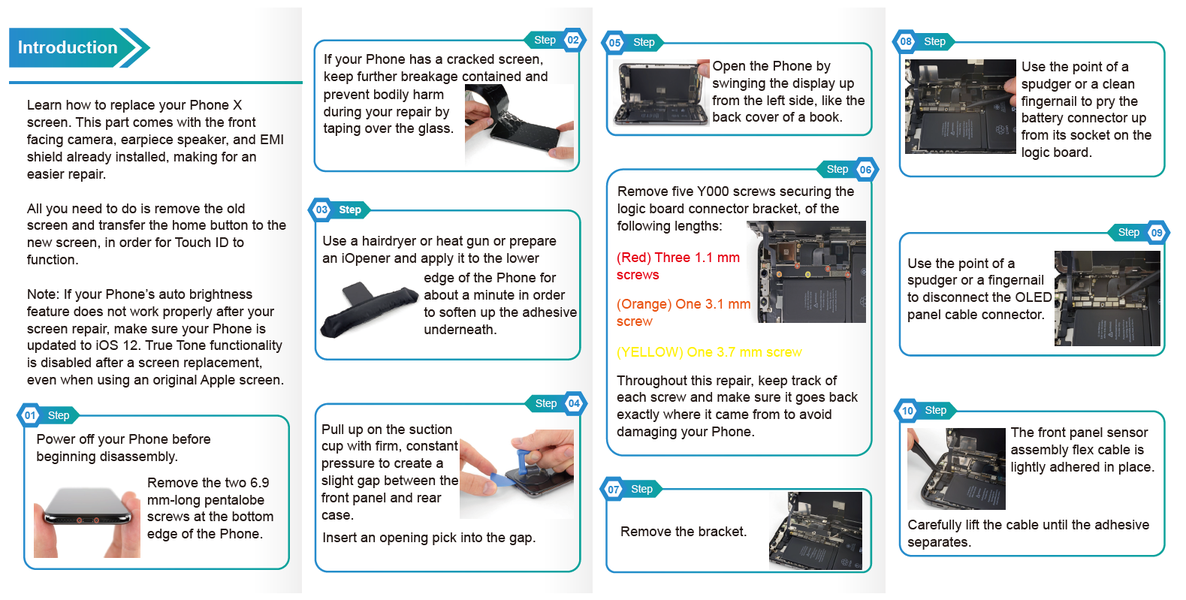 Introduction

Learn how to replace your Phone X screen. This part comes with the front facing camera, earpiece speaker, and EMI shield already installed, making for an easier repair.

All you need to do is remove the old screen and transfer the home button to the new screen, in order for Touch ID to function.

Note: If your Phone's auto brightness feature does not work properly after your screen repair, make sure your Phone is updated to iOS 12. True Tone functionality is disabled after a screen replacement, even when using an original Apple screen.

01 Step

Power off your Phone before beginning disassembly.

Remove the two 6.9 mm-long pentalobe screws at the bottom edge of the Phone.

Step 02

If your Phone has a cracked screen, keep further breakage contained and prevent bodily harm during your repair by taping over the glass.

03 Step

Use a hairdryer or heat gun or prepare an iOpener and apply it to the lower edge of the Phone for about a minute in order to soften up the adhesive underneath.

Step 04

Pull up on the suction cup with firm, constant pressure to create a slight gap between the front panel and rear case.

Insert an opening pick into the gap.

05 Step

Open the Phone by swinging the display up from the left side, like the back cover of a book.

Step 06

Remove five Y000 screws securing the logic board connector bracket, of the following lengths:

(Red) Three 1.1 mm screws

(Orange) One 3.1 mm screw

(YELLOW) One 3.7 mm screw

Throughout this repair, keep track of each screw and make sure it goes back exactly where it came from to avoid damaging your Phone.

07 Step

Remove the bracket.

08 Step

Use the point of a spudger or a clean fingernail to pry the battery connector up from its socket on the logic board.

Step 09

Use the point of a spudger or a fingernail to disconnect the OLED panel cable connector.

10 Step

The front panel sensor assembly flex cable is lightly adhered in place.

Carefully lift the cable until the adhesive separates.