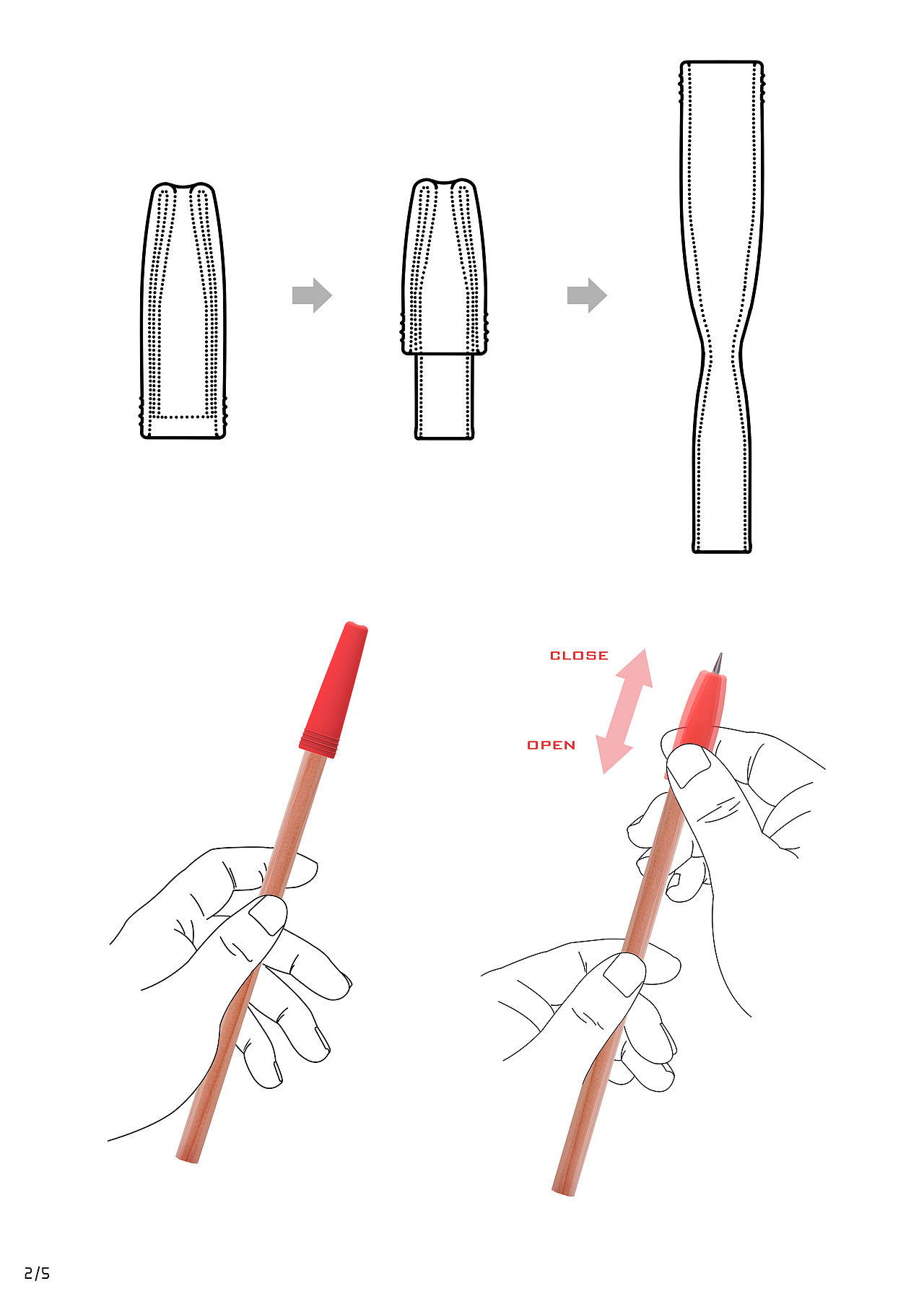 CLOSE

OPEN

2/5