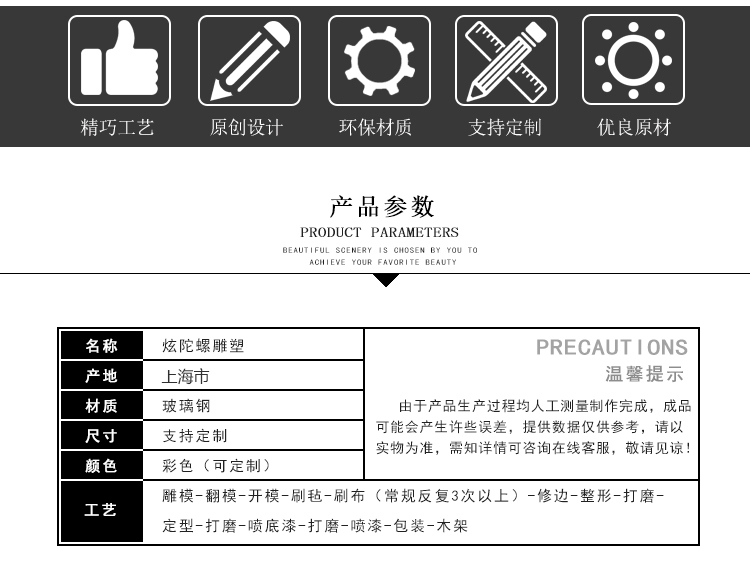 精巧工艺 原创设计 环保材质 支持定制 优良原材

产品参数
PRODUCT PARAMETERS
BEAUTIFUL SCENERY IS CHOSEN BY YOU TO ACHIEVE YOUR FAVORITE BEAUTY

| 名称 | 炫陀螺雕塑 |
|---|---|
| 产地 | 上海市 |
| 材质 | 玻璃钢 |
| 尺寸 | 支持定制 |
| 颜色 | 彩色（可定制） |
| 工艺 | 雕模-翻模-开模-刷毡-刷布（常规反复3次以上）-修边-整形-打磨-定型-打磨-喷底漆-打磨-喷漆-包装-木架 |

PRECAUTIONS
温馨提示

由于产品生产过程均人工测量制作完成，成品可能会产生许些误差，提供数据仅供参考，请以实物为准，需知详情可咨询在线客服，敬请见谅！