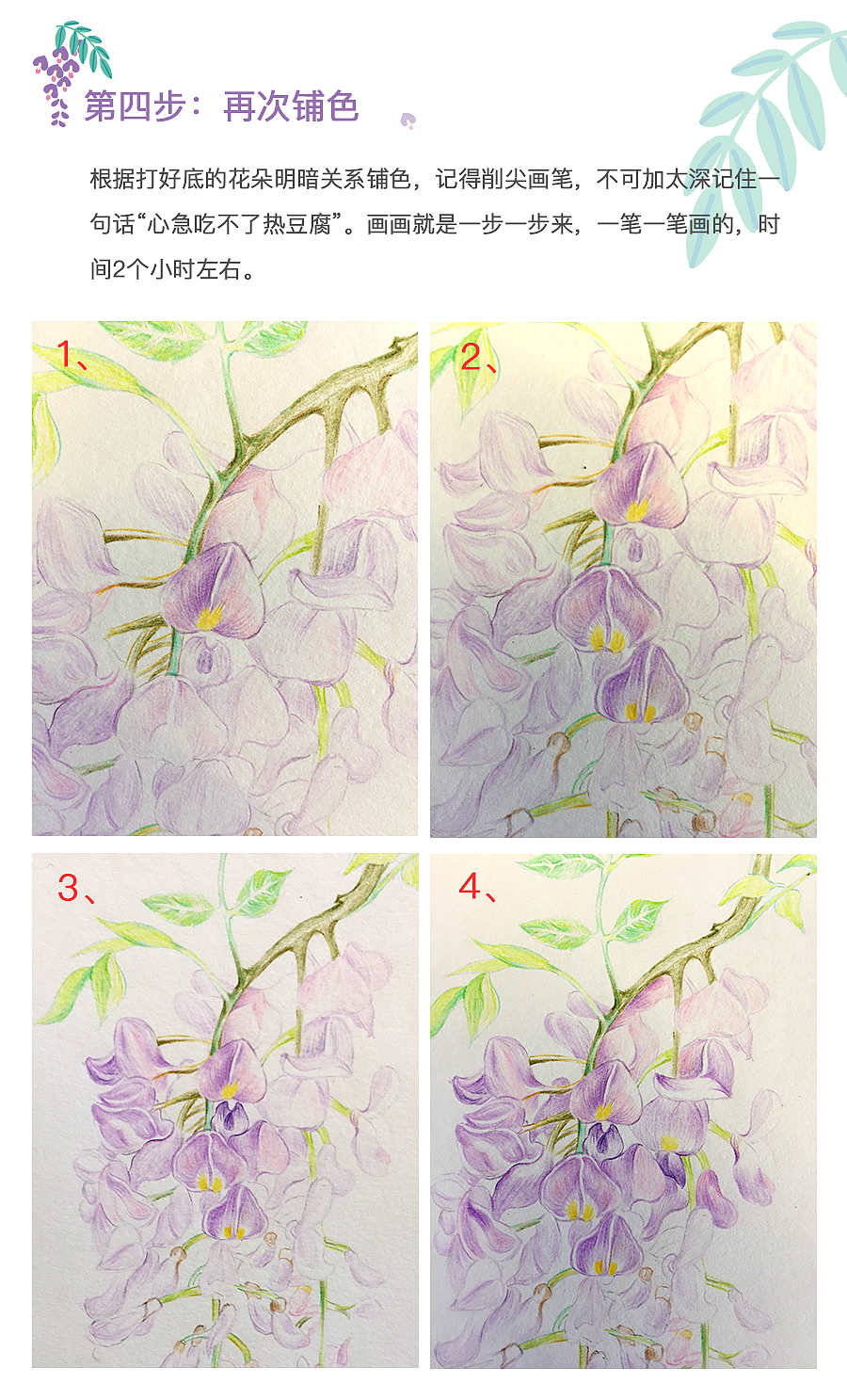 第四步：再次铺色

根据打好底的花朵明暗关系铺色，记得削尖画笔，不可加太深记住一句话“心急吃不了热豆腐”。画画就是一步一步来，一笔一笔画的，时间2个小时左右。

1、

2、

3、

4、