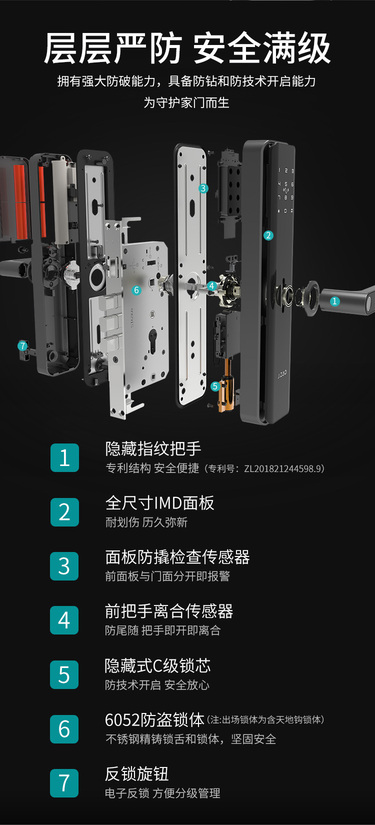 层层严防 安全满级

拥有强大防破能力，具备防钻和防技术开启能力
为守护家门而生

3
2
6
4
1
7
5

1
隐藏指纹把手
专利结构 安全便捷（专利号：ZL201821244598.9）

2
全尺寸IMD面板
耐划伤 历久弥新

3
面板防撬检查传感器
前面板与门面分开即报警

4
前把手离合传感器
防尾随 把手即开即离合

5
隐藏式C级锁芯
防技术开启 安全放心

6
6052防盗锁体（注:出场锁体为含天地钩锁体）
不锈钢精铸锁舌和锁体，坚固安全

7
反锁旋钮
电子反锁 方便分级管理