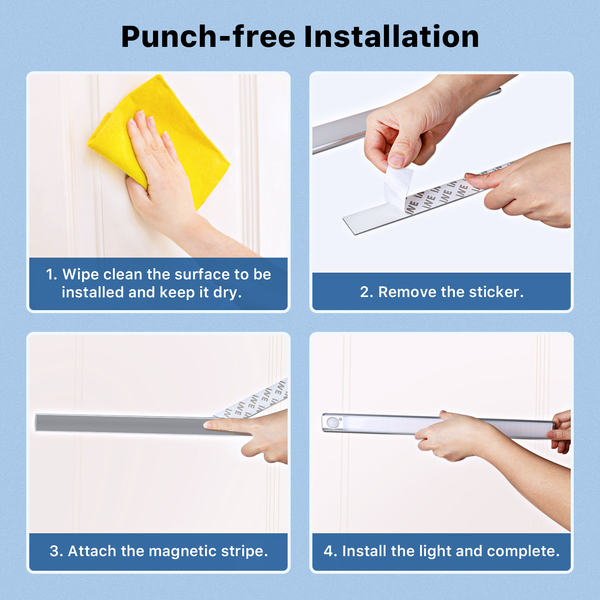 Punch-free Installation

1. Wipe clean the surface to be installed and keep it dry.

2. Remove the sticker.

3. Attach the magnetic stripe.

4. Install the light and complete.