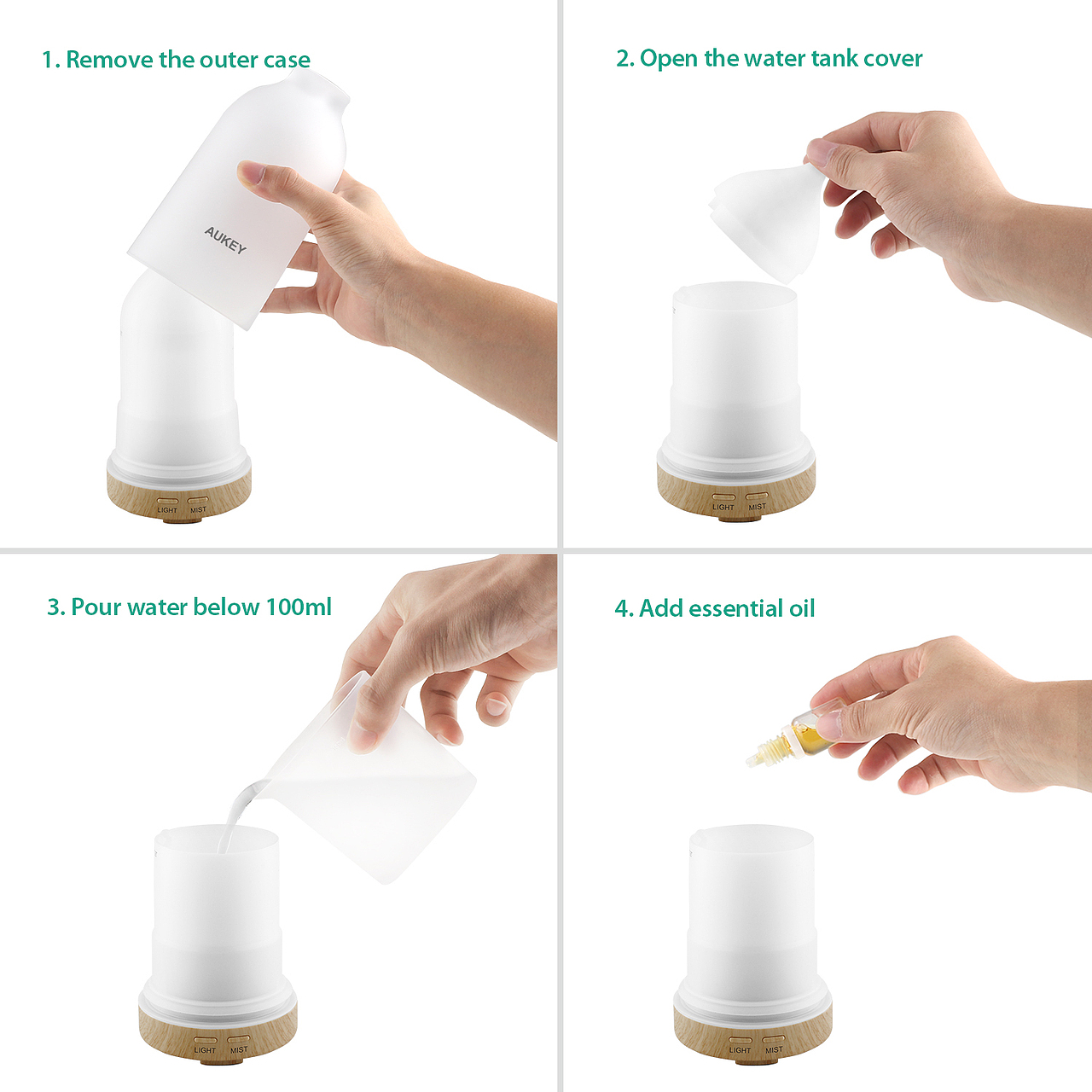 1. Remove the outer case

AUKEY

LIGHT MIST

2. Open the water tank cover

LIGHT MIST

3. Pour water below 100ml

LIGHT MIST

4. Add essential oil

LIGHT MIST