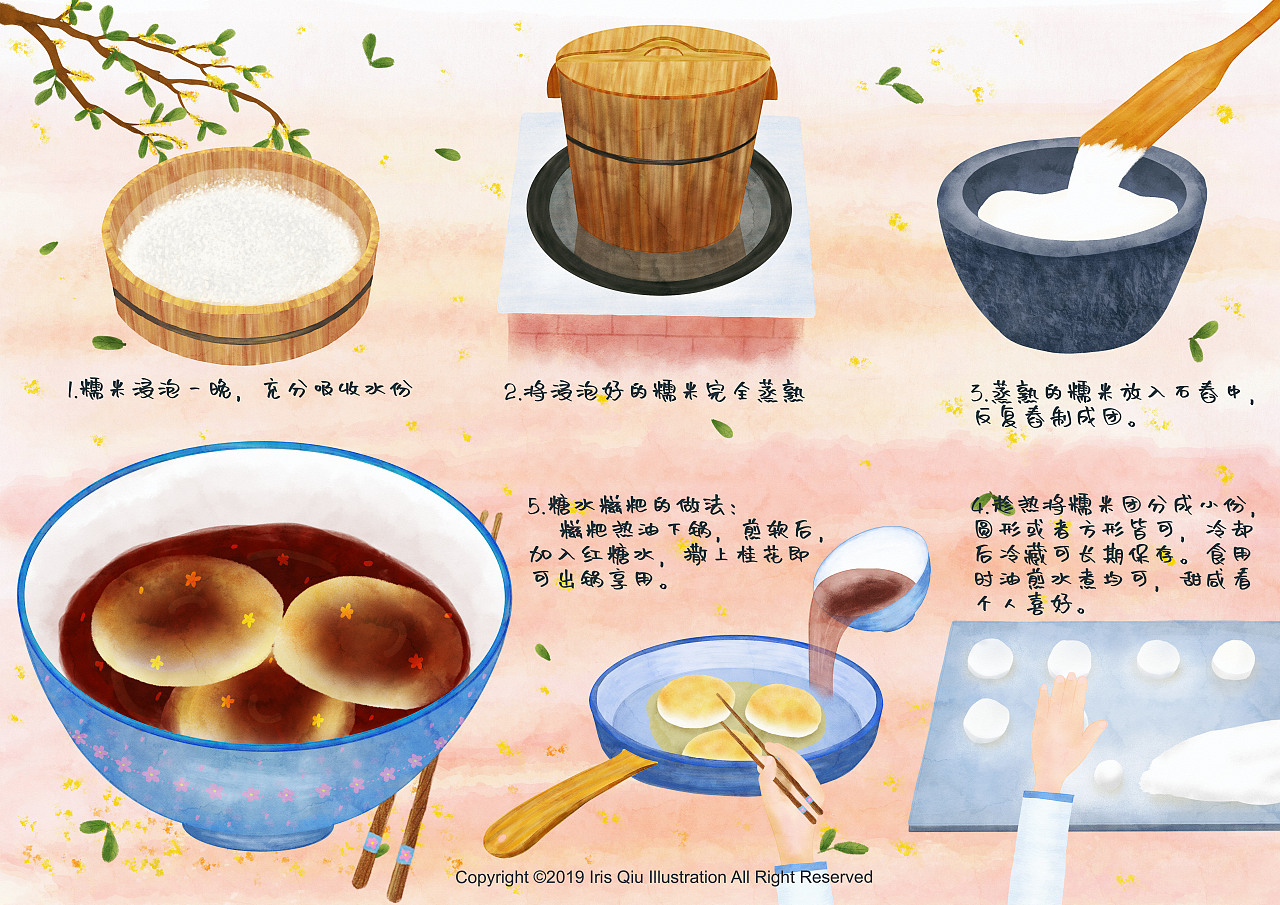 1.糯米浸泡一晚，充分吸收水份

2.将浸泡好的糯米完全蒸熟

3.蒸熟的糯米放入石舂中，反复舂制成团。

5.糖水糍粑的做法：
糍粑热油下锅，煎软后，加入红糖水，撒上桂花即可出锅享用。

4.趁热将糯米团分成小份，圆形或者方形皆可，冷却后冷藏可长期保存。食用时油煎水煮均可，甜咸看个人喜好。

Copyright ©2019 Iris Qiu Illustration All Right Reserved