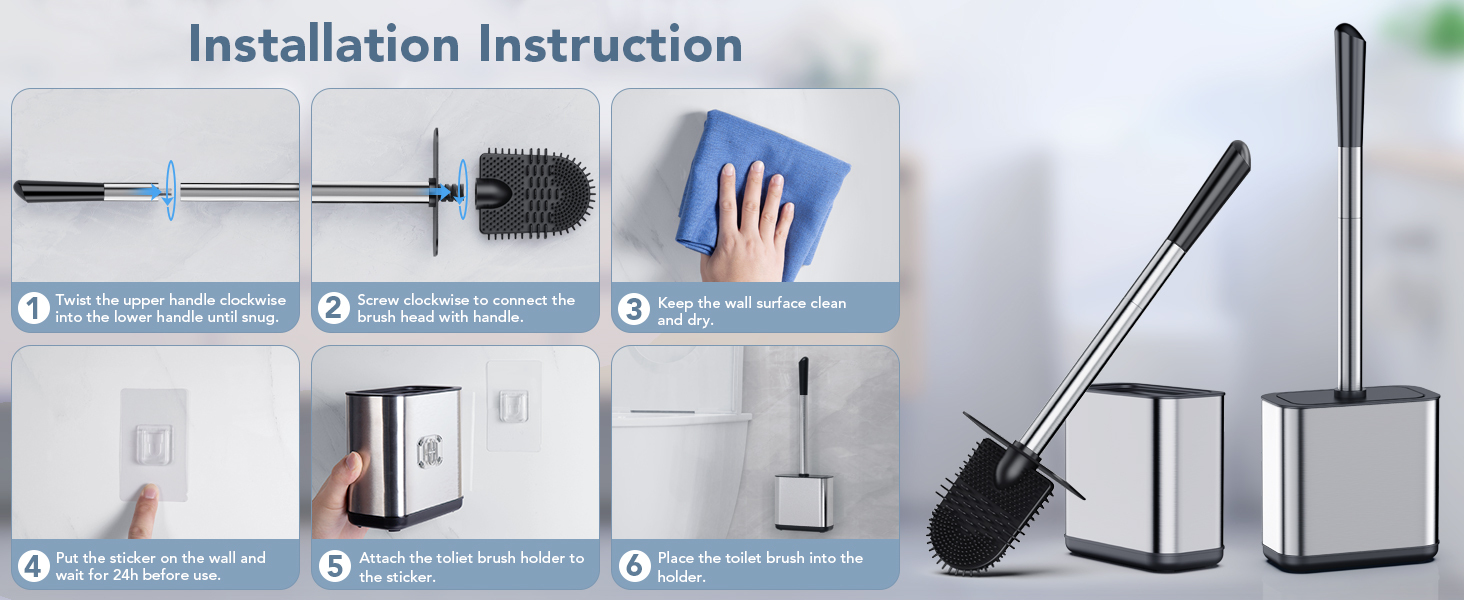 Installation Instruction

1 Twist the upper handle clockwise into the lower handle until snug.

2 Screw clockwise to connect the brush head with handle.

3 Keep the wall surface clean and dry.

4 Put the sticker on the wall and wait for 24h before use.

5 Attach the toliet brush holder to the sticker.

6 Place the toilet brush into the holder.