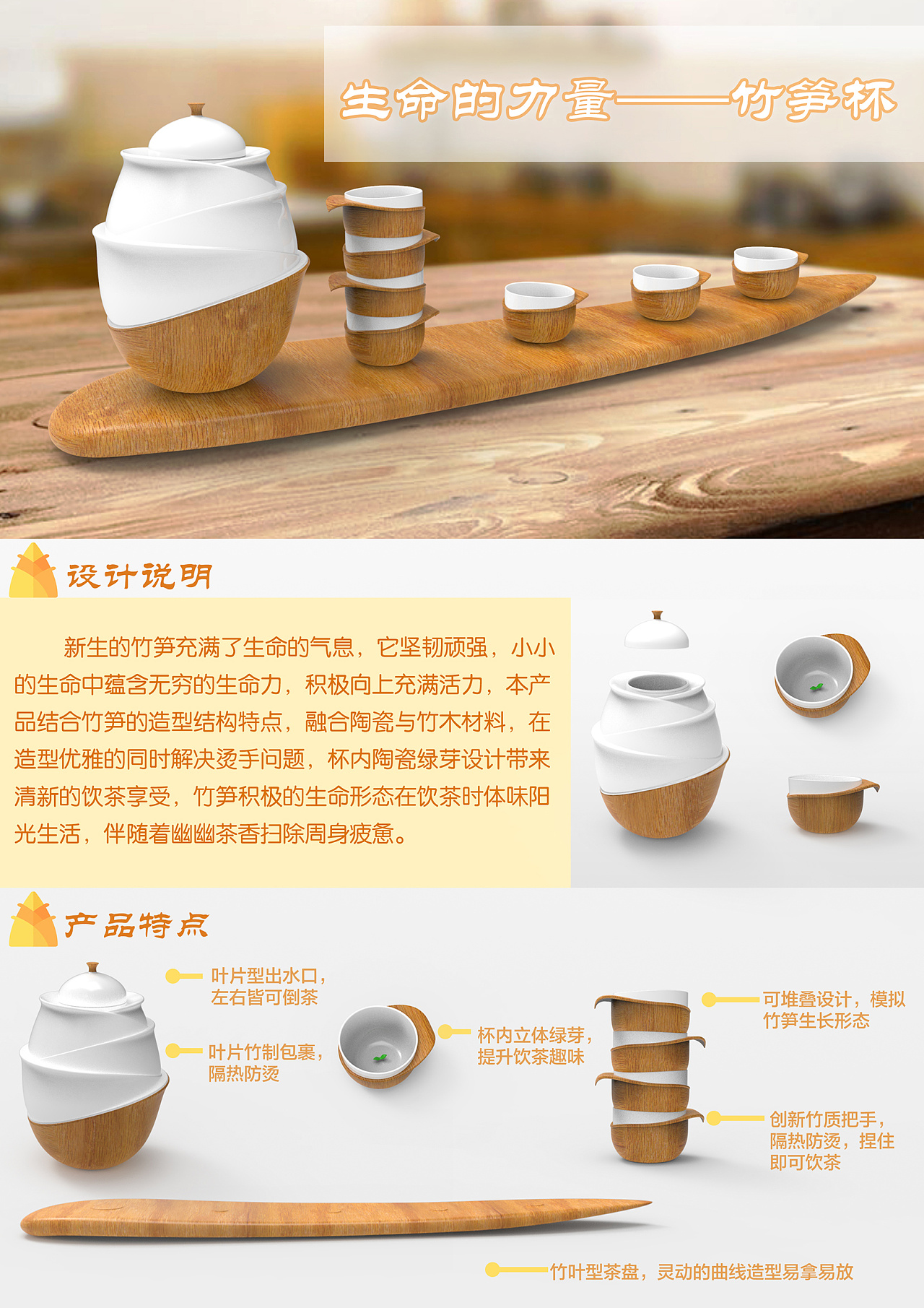 生命的力量——竹笋杯

设计说明

新生的竹笋充满了生命的气息，它坚韧顽强，小小的生命中蕴含无穷的生命力，积极向上充满活力，本产品结合竹笋的造型结构特点，融合陶瓷与竹木材料，在造型优雅的同时解决烫手问题，杯内陶瓷绿芽设计带来清新的饮茶享受，竹笋积极的生命形态在饮茶时体味阳光生活，伴随着幽幽茶香扫除周身疲惫。

产品特点

叶片型出水口，左右皆可倒茶

叶片竹制包裹，隔热防烫

杯内立体绿芽，提升饮茶趣味

可堆叠设计，模拟竹笋生长形态

创新竹质把手，隔热防烫，捏住即可饮茶

竹叶型茶盘，灵动的曲线造型易拿易放