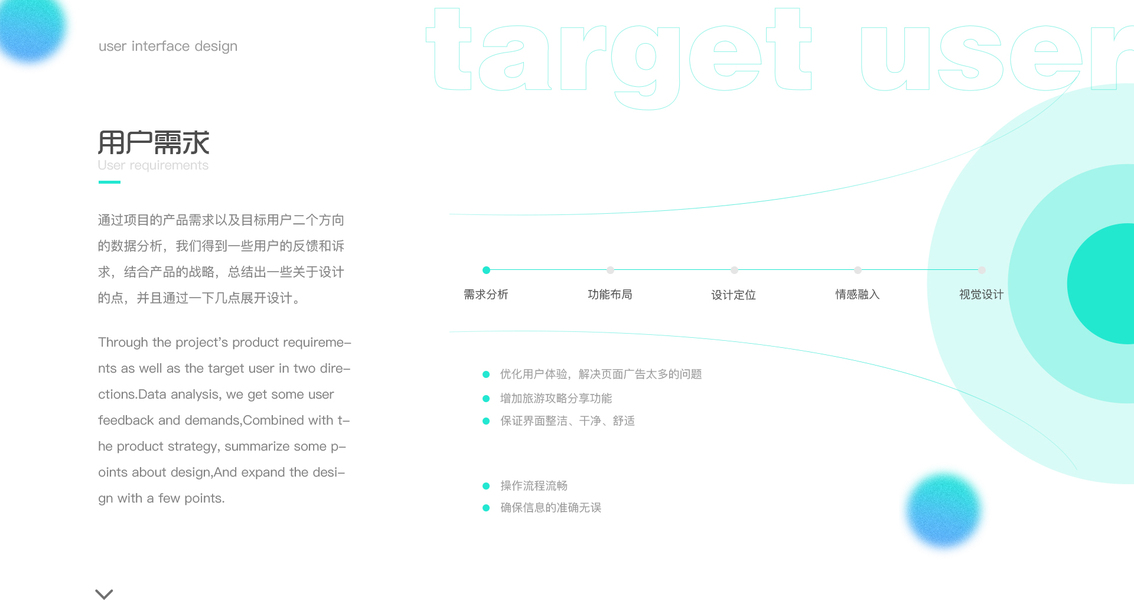 user interface design

target user

用户需求
User requirements

通过项目的产品需求以及目标用户二个方向的数据分析，我们得到一些用户的反馈和诉求，结合产品的战略，总结出一些关于设计的点，并且通过一下几点展开设计。

Through the project's product requirements as well as the target user in two directions.Data analysis, we get some user feedback and demands,Combined with the product strategy, summarize some points about design,And expand the design with a few points.

需求分析 功能布局 设计定位 情感融入 视觉设计

• 优化用户体验，解决页面广告太多的问题
• 增加旅游攻略分享功能
• 保证界面整洁、干净、舒适

• 操作流程流畅
• 确保信息的准确无误