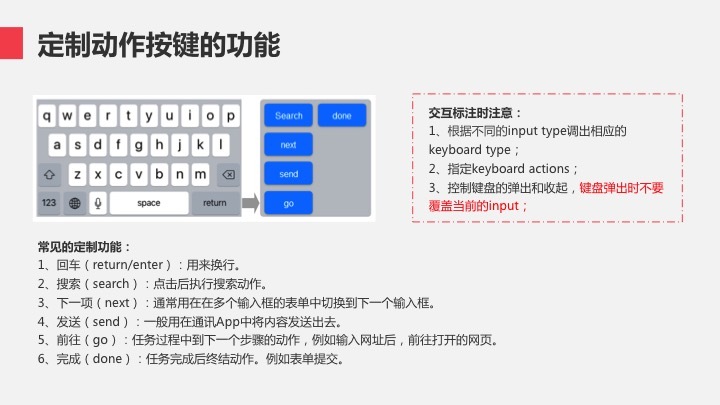 定制动作按键的功能

q w e r t y u i o p
a s d f g h j k l
z x c v b n m
123 space return

Search done
next
send
go

交互标注时注意：
1、根据不同的input type调出相应的keyboard type；
2、指定keyboard actions；
3、控制键盘的弹出和收起，键盘弹出时不要覆盖当前的input；

常见的定制功能：
1、回车（return/enter）：用来换行。
2、搜索（search）：点击后执行搜索动作。
3、下一项（next）：通常用在在多个输入框的表单中切换到下一个输入框。
4、发送（send）：一般用在通讯App中将内容发送出去。
5、前往（go）：任务过程中到下一个步骤的动作，例如输入网址后，前往打开的网页。
6、完成（done）：任务完成后终结动作。例如表单提交。