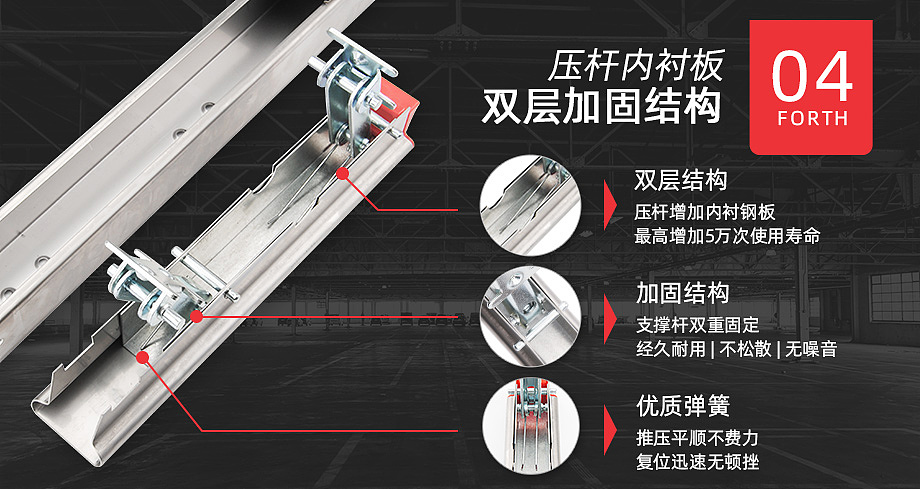 压杆内衬板
双层加固结构

04
FORTH

双层结构
压杆增加内衬钢板
最高增加5万次使用寿命

加固结构
支撑杆双重固定
经久耐用 | 不松散 | 无噪音

优质弹簧
推压平顺不费力
复位迅速无顿挫