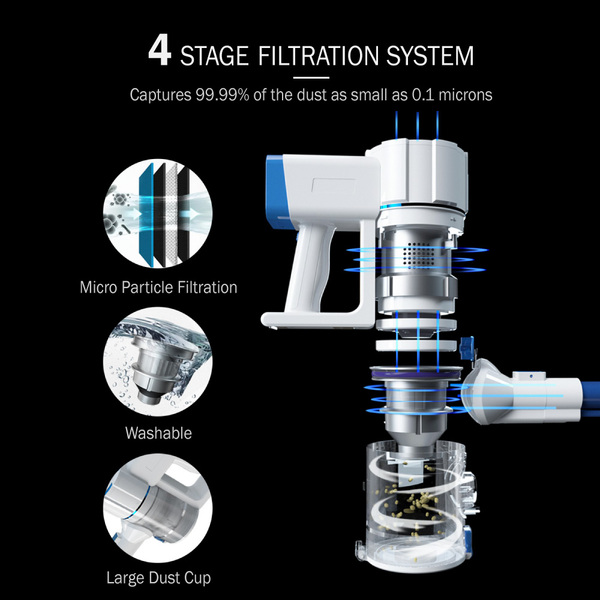 4 STAGE FILTRATION SYSTEM

Captures 99.99% of the dust as small as 0.1 microns

Micro Particle Filtration

Washable

Large Dust Cup