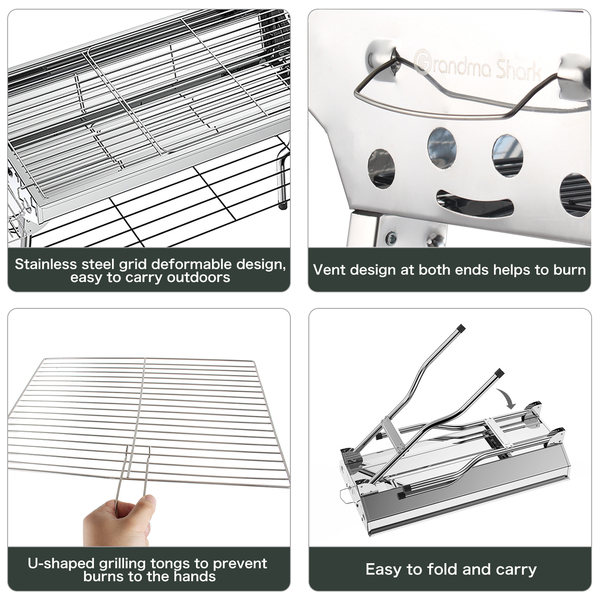 Stainless steel grid deformable design, easy to carry outdoors

Grandma Shark

Vent design at both ends helps to burn

U-shaped grilling tongs to prevent burns to the hands

Easy to fold and carry