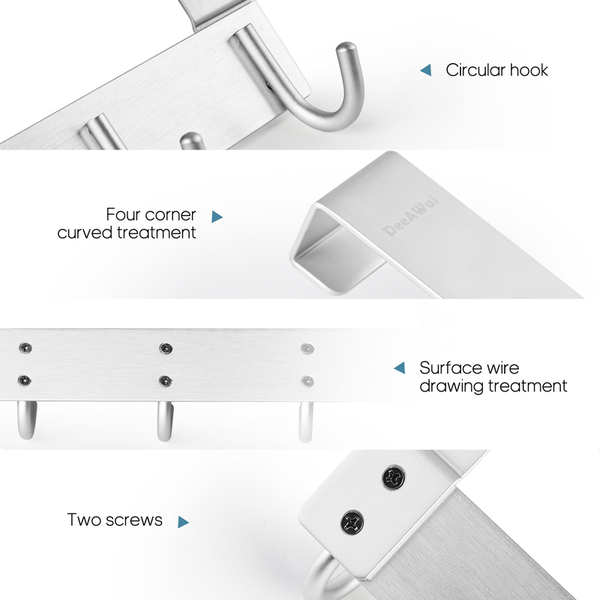 Circular hook

Four corner curved treatment

DeeAWai

Surface wire drawing treatment

Two screws