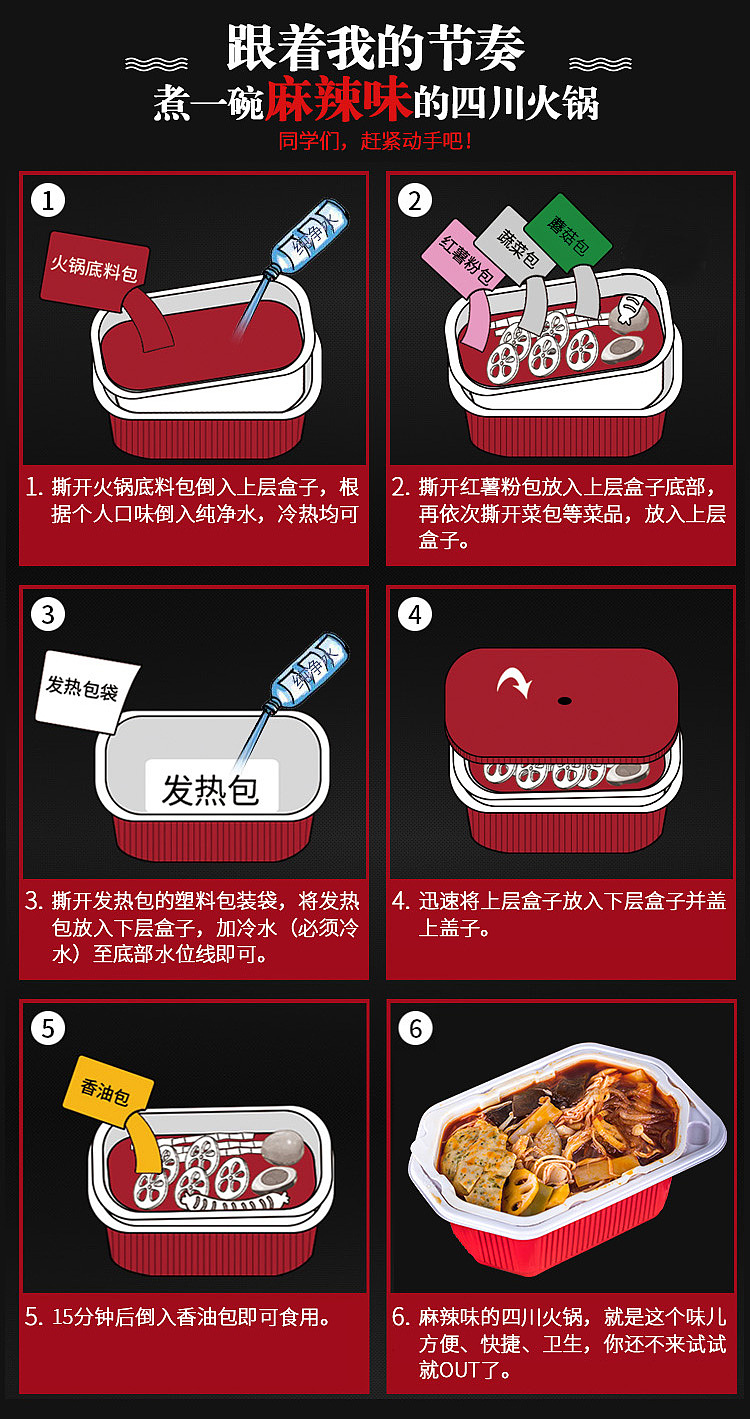 跟着我的节奏
煮一碗麻辣味的四川火锅
同学们，赶紧动手吧！

1
火锅底料包
纯净水

1. 撕开火锅底料包倒入上层盒子，根据个人口味倒入纯净水，冷热均可

2
红薯粉包
蔬菜包
蘑菇包

2. 撕开红薯粉包放入上层盒子底部，再依次撕开菜包等菜品，放入上层盒子。

3
发热包袋
纯净水
发热包

3. 撕开发热包的塑料包装袋，将发热包放入下层盒子，加冷水（必须冷水）至底部水位线即可。

4

4. 迅速将上层盒子放入下层盒子并盖上盖子。

5
香油包

5. 15分钟后倒入香油包即可食用。

6

6. 麻辣味的四川火锅，就是这个味儿方便、快捷、卫生，你还不来试试就OUT了。