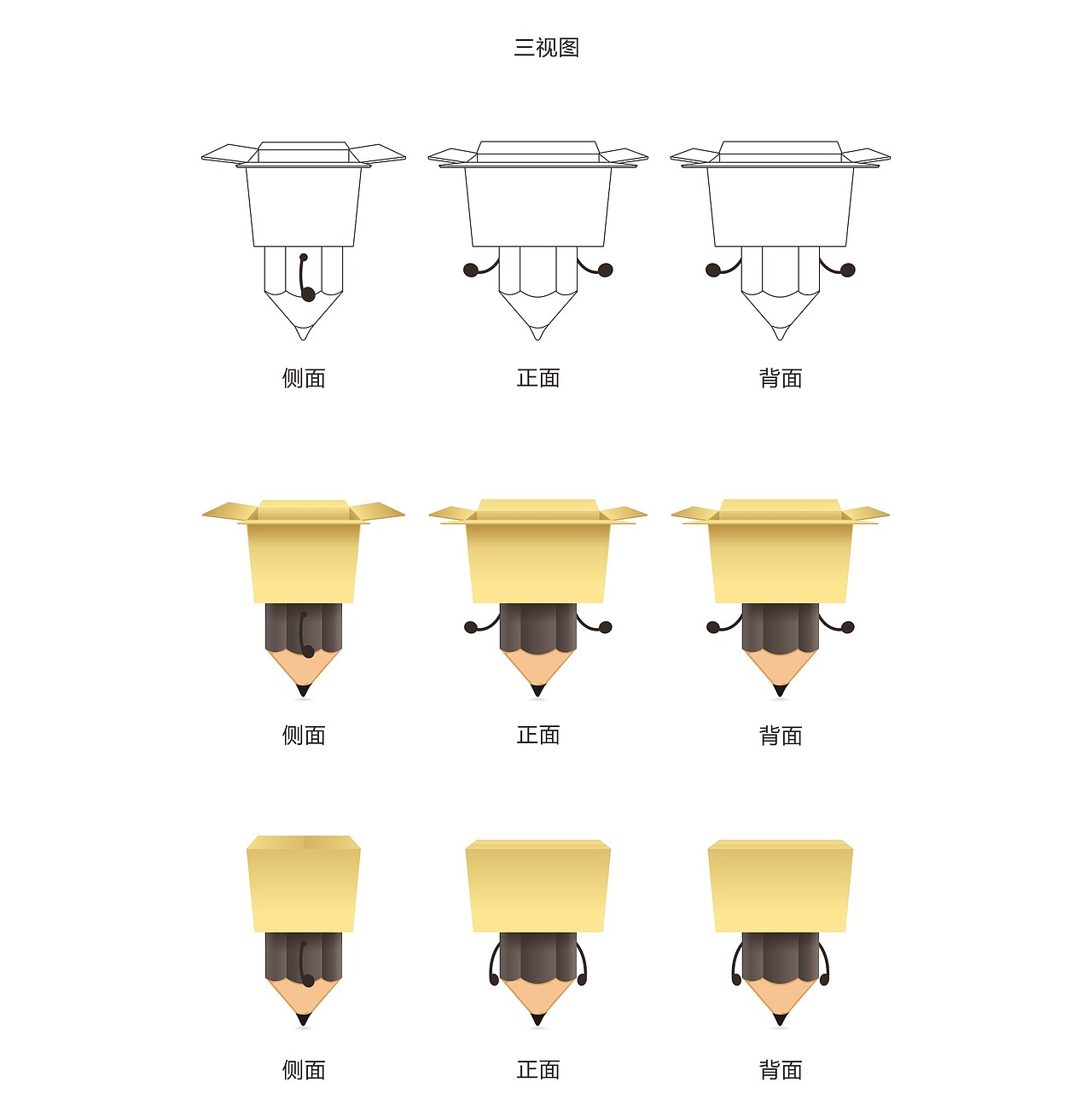 三视图

侧面

正面

背面

侧面

正面

背面

侧面

正面

背面