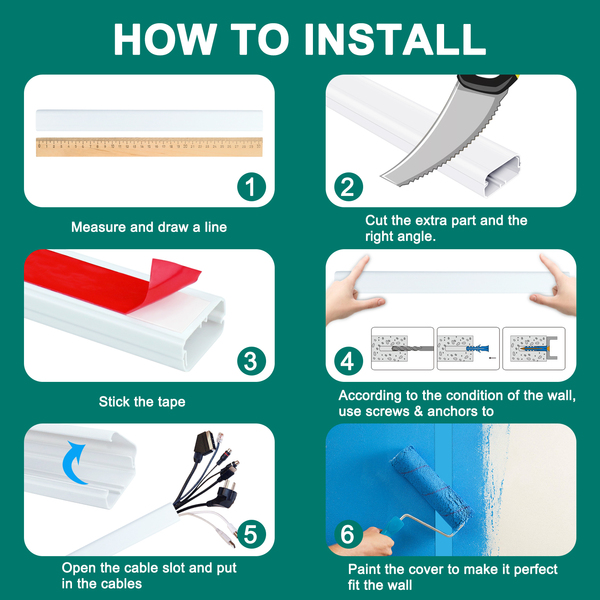 HOW TO INSTALL

1

Measure and draw a line

2

Cut the extra part and the right angle.

3

Stick the tape

4

According to the condition of the wall, use screws & anchors to

5

Open the cable slot and put in the cables

6

Paint the cover to make it perfect fit the wall