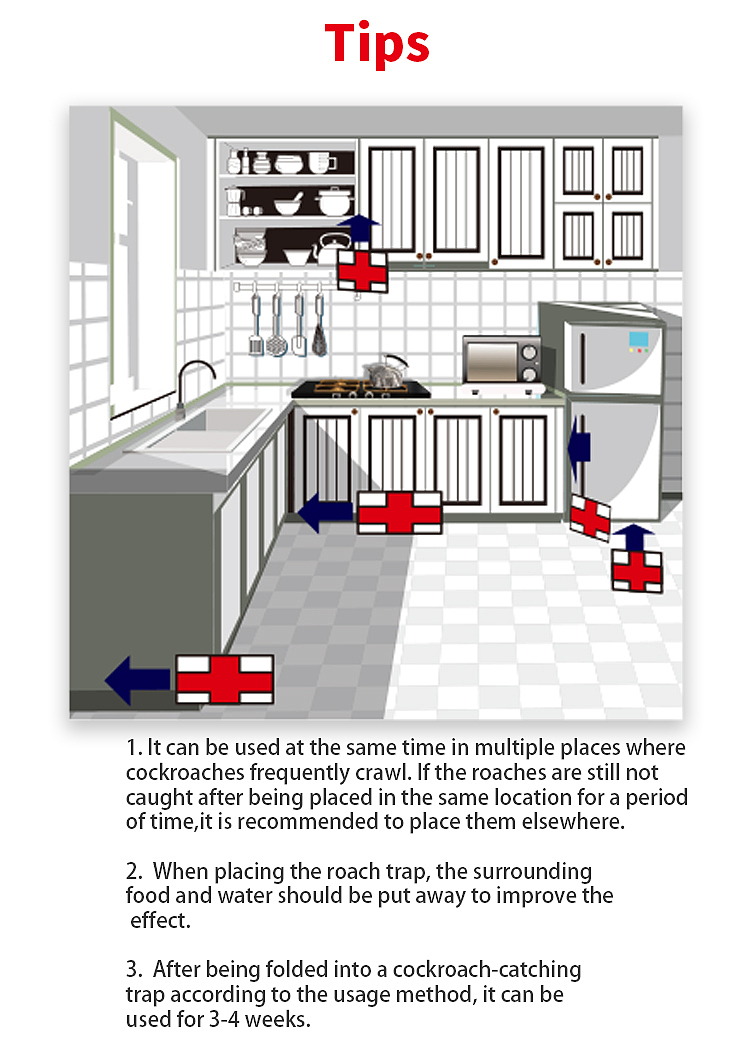 Tips

1. It can be used at the same time in multiple places where cockroaches frequently crawl. If the roaches are still not caught after being placed in the same location for a period of time,it is recommended to place them elsewhere.

2. When placing the roach trap, the surrounding food and water should be put away to improve the effect.

3. After being folded into a cockroach-catching trap according to the usage method, it can be used for 3-4 weeks.