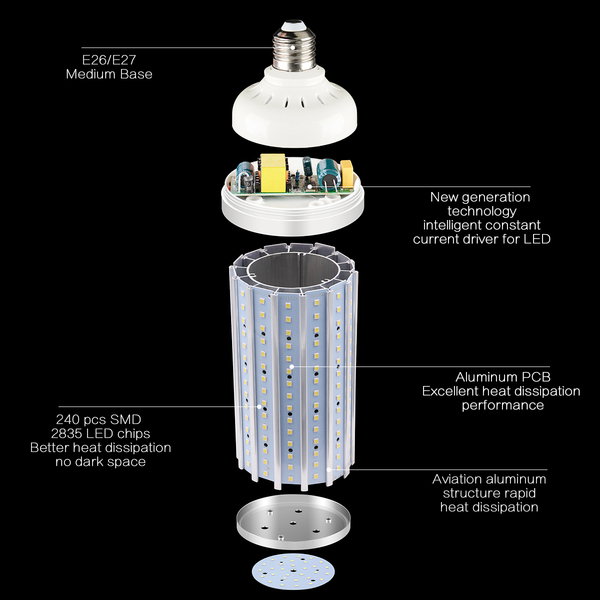 E26/E27
Medium Base

New generation
technology
intelligent constant
current driver for LED

Aluminum PCB
Excellent heat dissipation
performance

240 pcs SMD
2835 LED chips
Better heat dissipation
no dark space

Aviation aluminum
structure rapid
heat dissipation