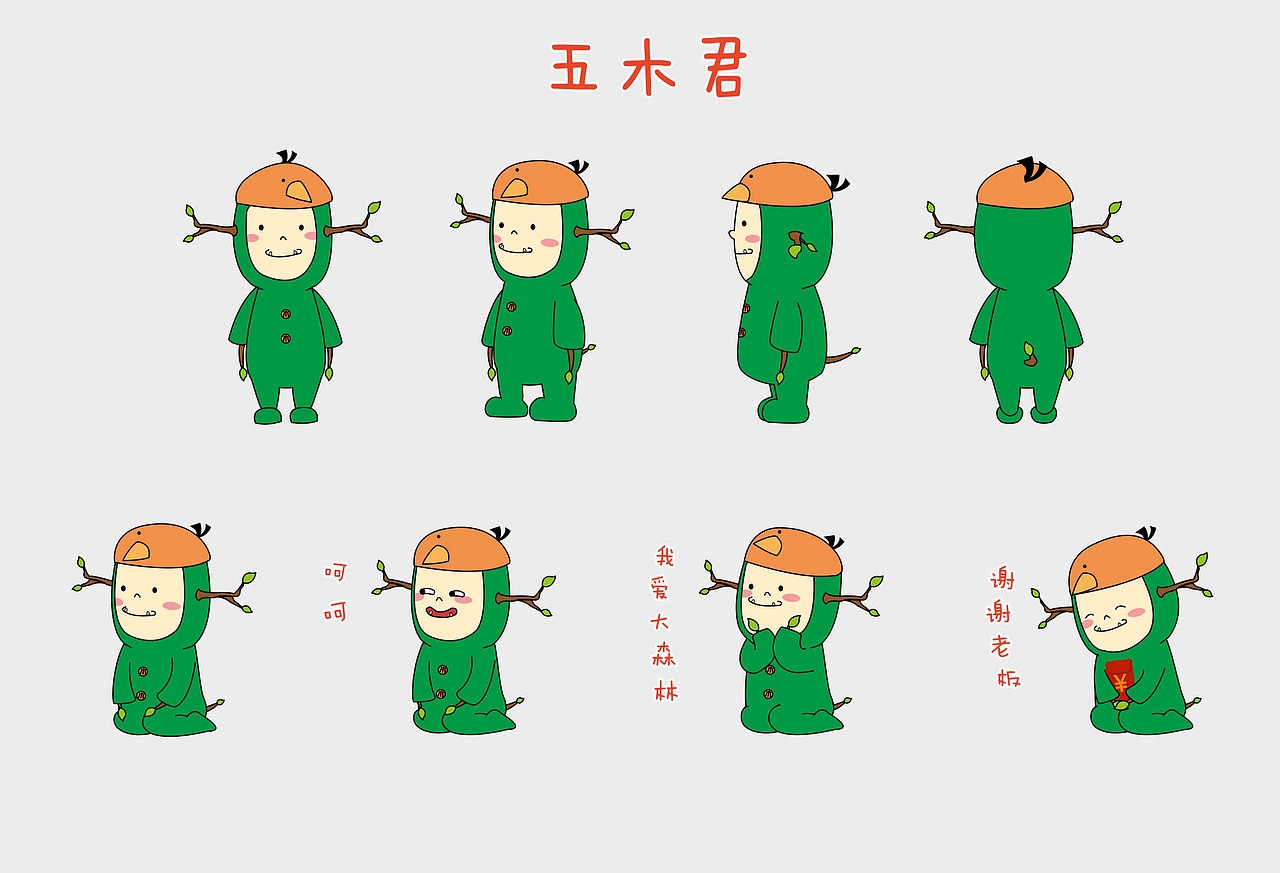 五木君

呵呵

我爱大森林

谢谢老板

¥