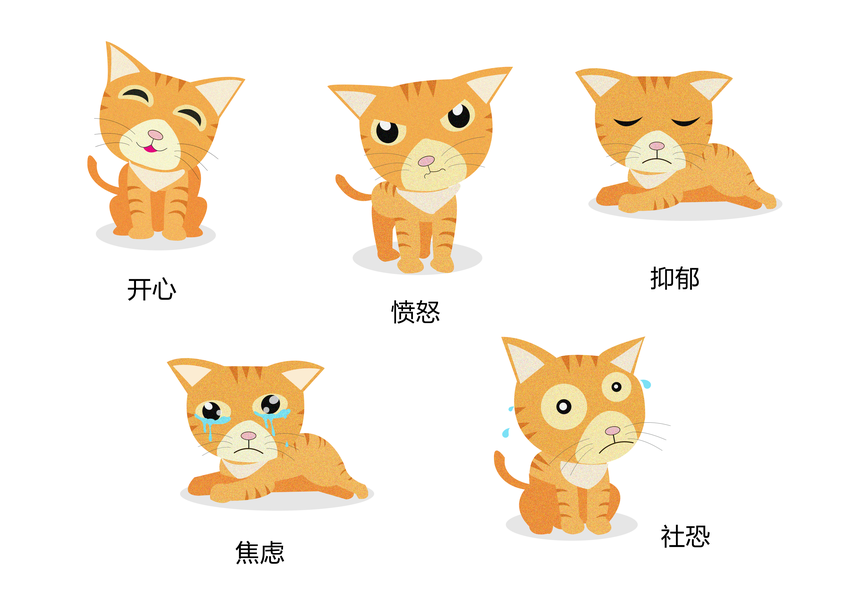 开心

愤怒

抑郁

焦虑

社恐