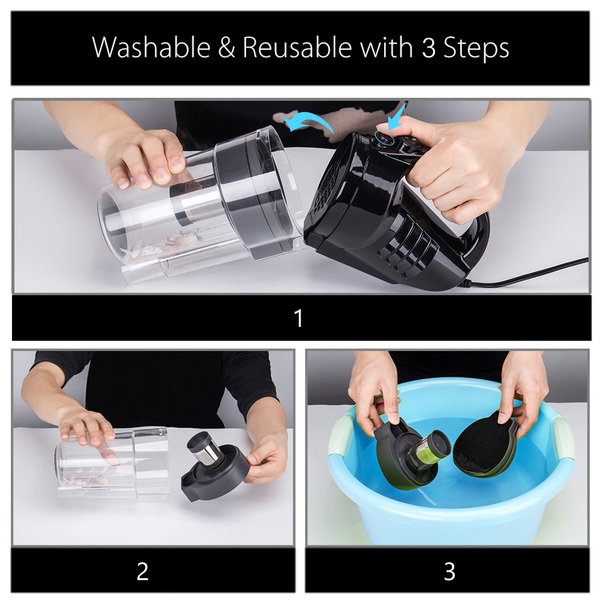 Washable & Reusable with 3 Steps

1

2

3