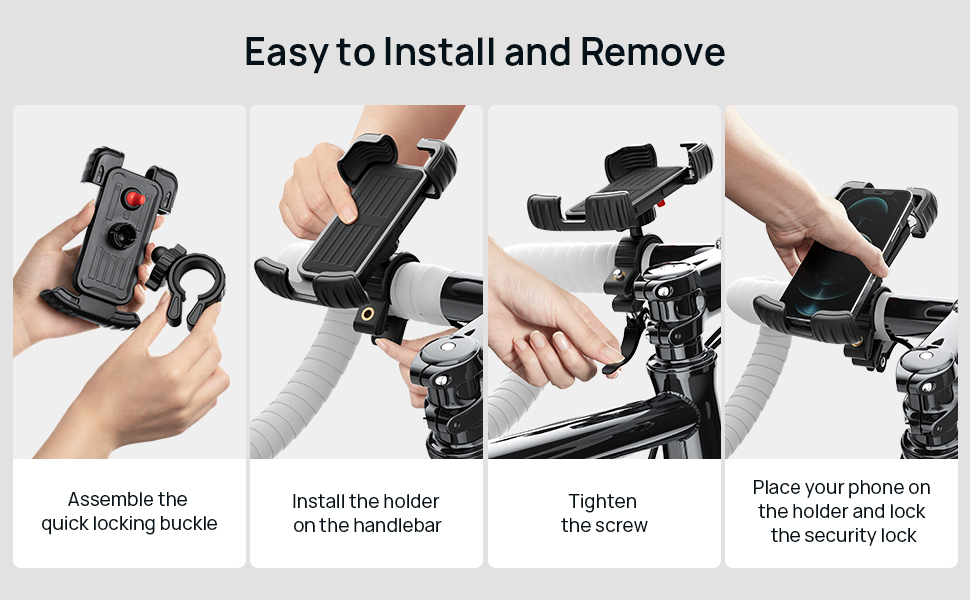 Easy to Install and Remove

Assemble the quick locking buckle

Install the holder on the handlebar

Tighten the screw

Place your phone on the holder and lock the security lock