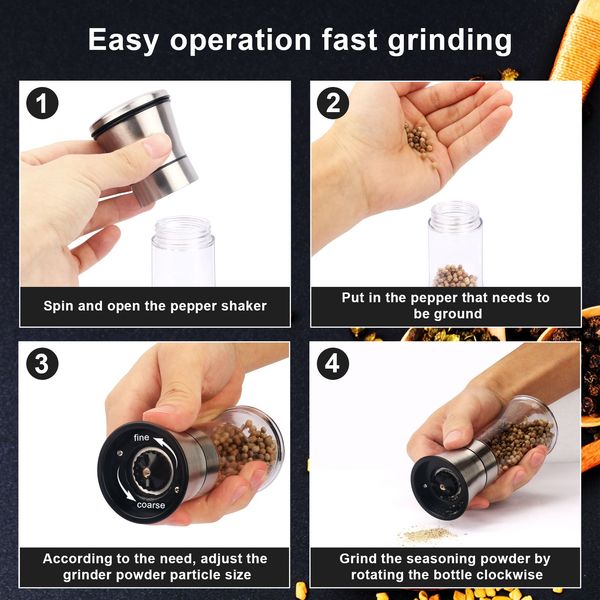 Easy operation fast grinding

1

Spin and open the pepper shaker

2

Put in the pepper that needs to be ground

3

fine

coarse

According to the need, adjust the grinder powder particle size

4

Grind the seasoning powder by rotating the bottle clockwise