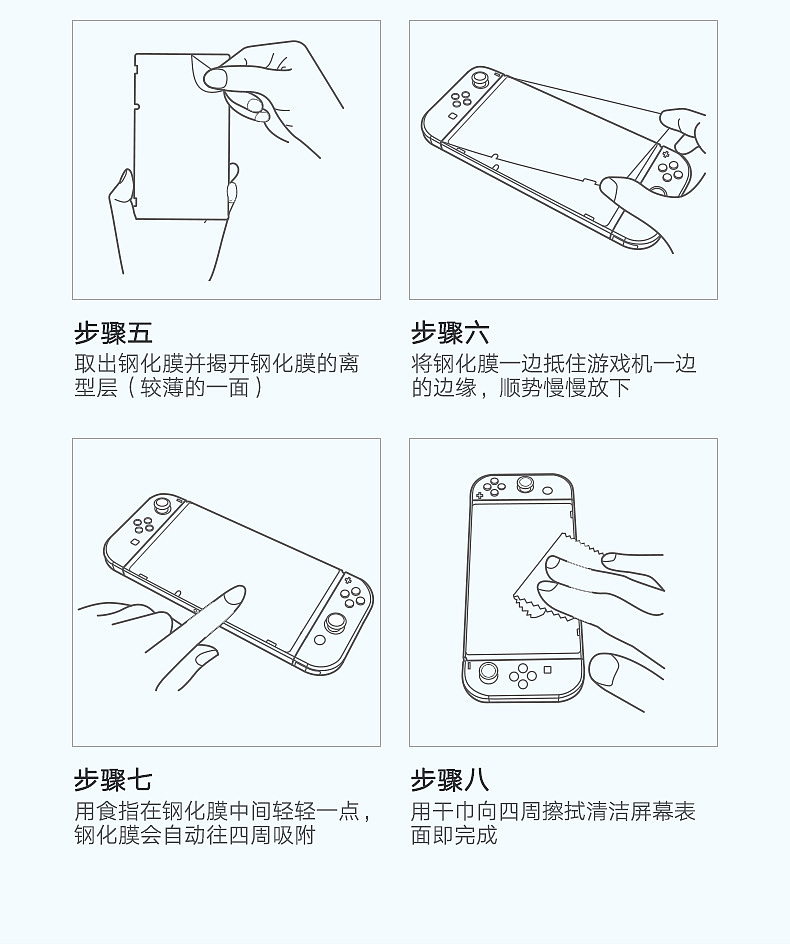 步骤五
取出钢化膜并揭开钢化膜的离型层（较薄的一面）

步骤六
将钢化膜一边抵住游戏机一边的边缘，顺势慢慢放下

步骤七
用食指在钢化膜中间轻轻一点，钢化膜会自动往四周吸附

步骤八
用干巾向四周擦拭清洁屏幕表面即完成