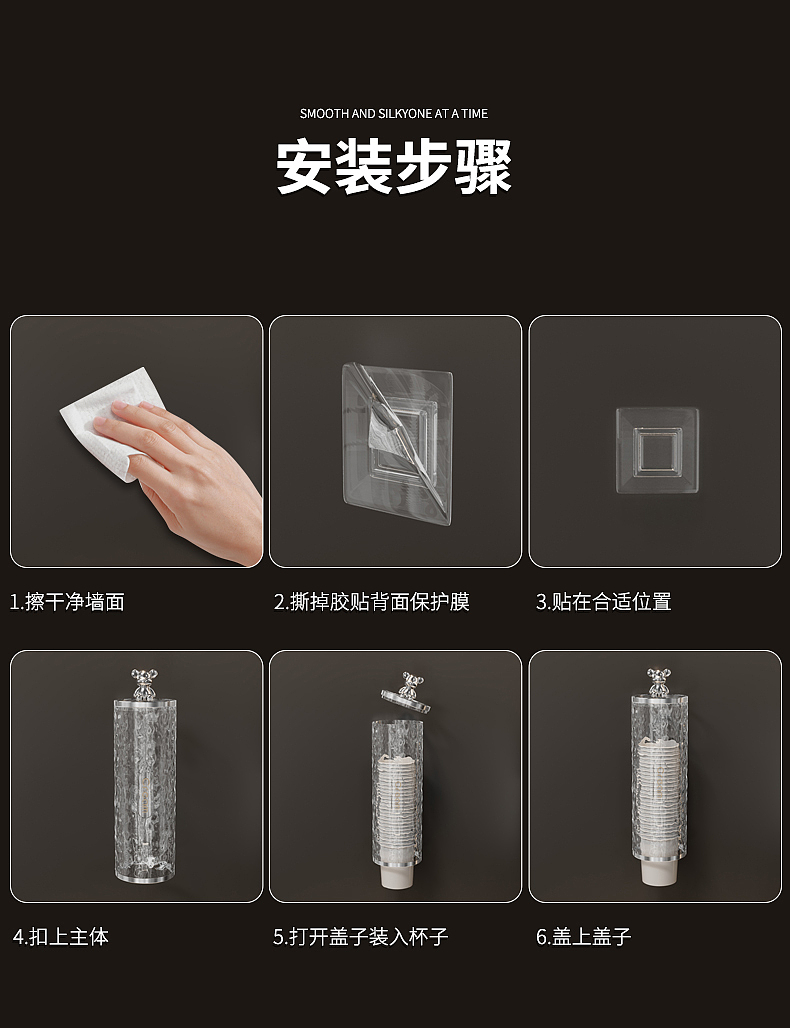 SMOOTH AND SILKYONE AT A TIME

安装步骤

1.擦干净墙面

2.撕掉胶贴背面保护膜

3.贴在合适位置

4.扣上主体

5.打开盖子装入杯子

6.盖上盖子