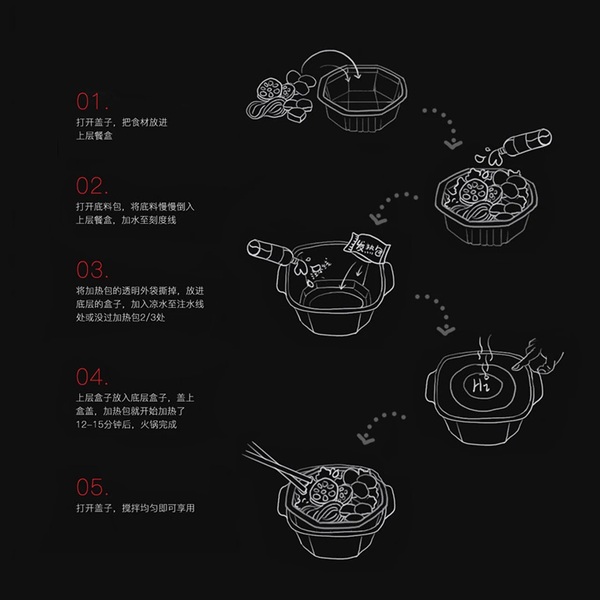 01.
打开盖子，把食材放进上层餐盒

02.
打开底料包，将底料慢慢倒入上层餐盒，加水至刻度线

03.
将加热包的透明外袋撕掉，放进底层的盒子，加入凉水至注水线处或没过加热包2/3处

04.
上层盒子放入底层盒子，盖上盒盖，加热包就开始加热了 12-15分钟后，火锅完成

05.
打开盖子，搅拌均匀即可享用

发热包

$H_2$