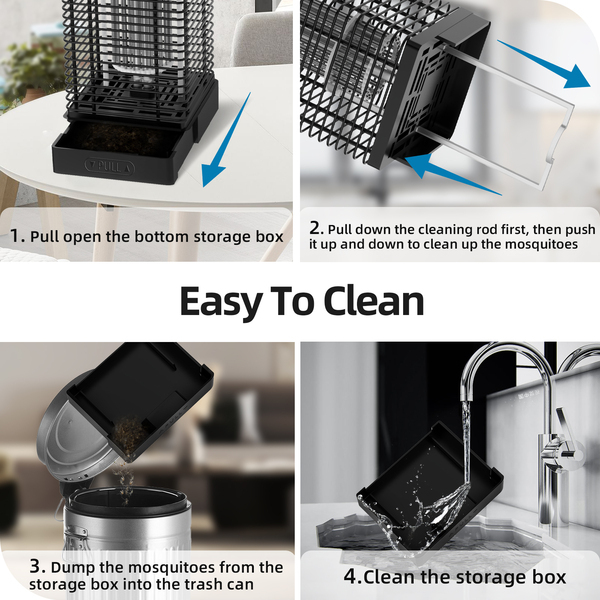 PULL

1. Pull open the bottom storage box

2. Pull down the cleaning rod first, then push it up and down to clean up the mosquitoes

Easy To Clean

3. Dump the mosquitoes from the storage box into the trash can

4.Clean the storage box