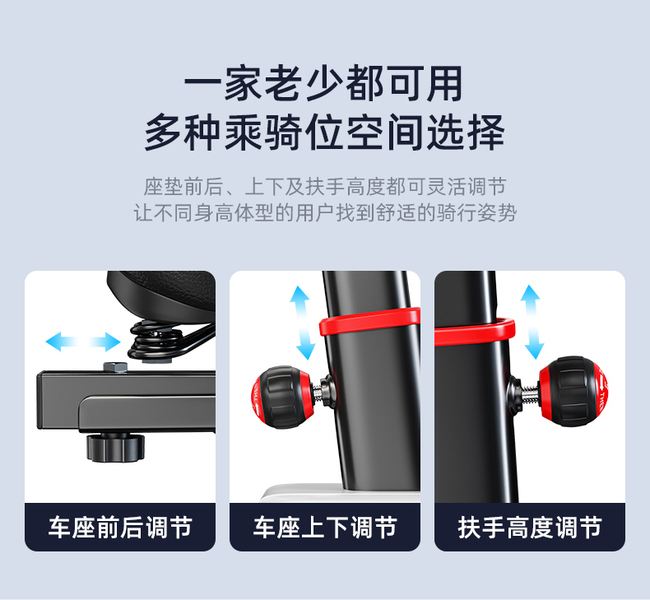 一家老少都可用
多种乘骑位空间选择

座垫前后、上下及扶手高度都可灵活调节
让不同身高体型的用户找到舒适的骑行姿势

车座前后调节

车座上下调节

扶手高度调节