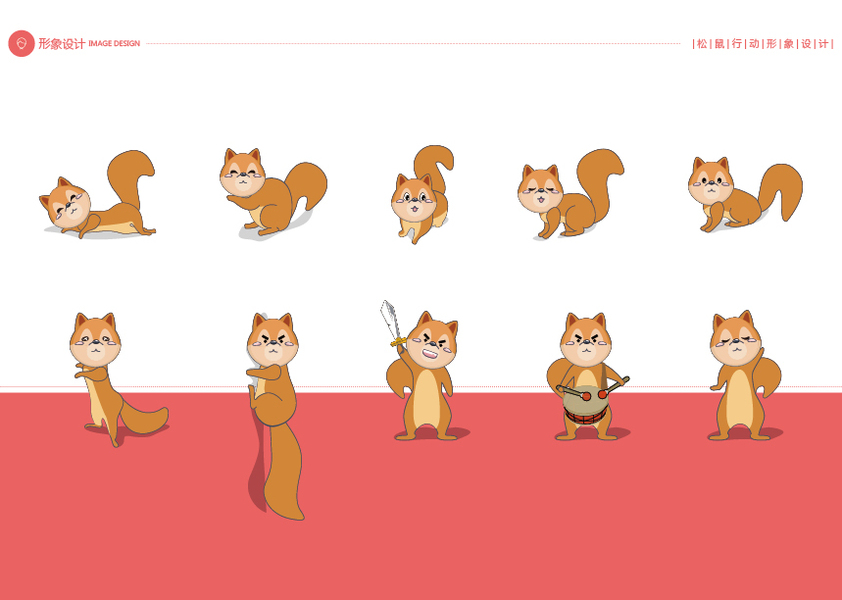 形象设计 IMAGE DESIGN

|松|鼠|行|动|形|象|设|计|