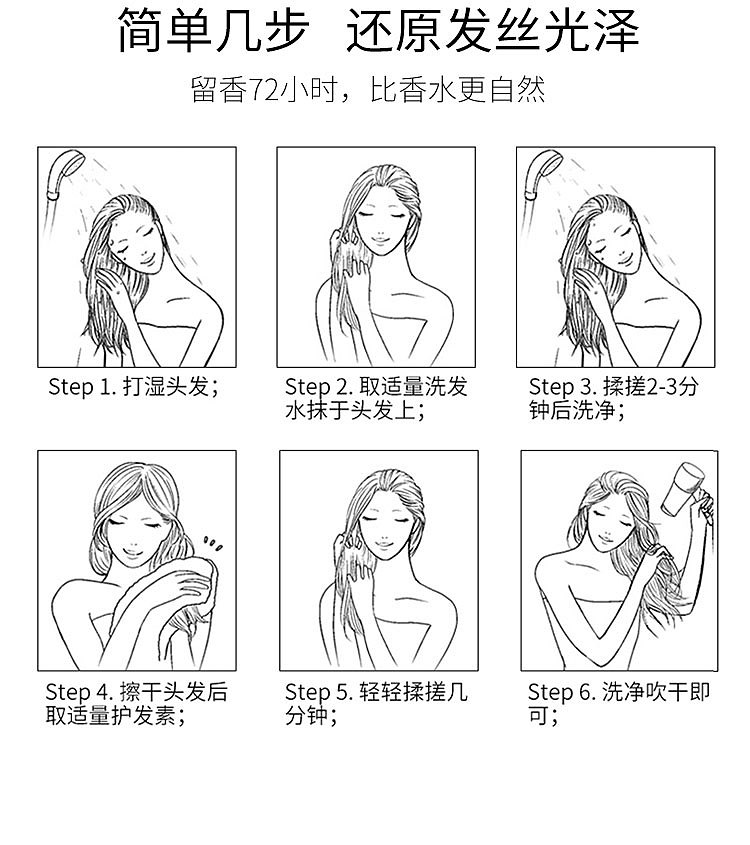 简单几步 还原发丝光泽

留香72小时，比香水更自然

Step 1. 打湿头发；

Step 2. 取适量洗发水抹于头发上；

Step 3. 揉搓2-3分钟后洗净；

Step 4. 擦干头发后取适量护发素；

Step 5. 轻轻揉搓几分钟；

Step 6. 洗净吹干即可；