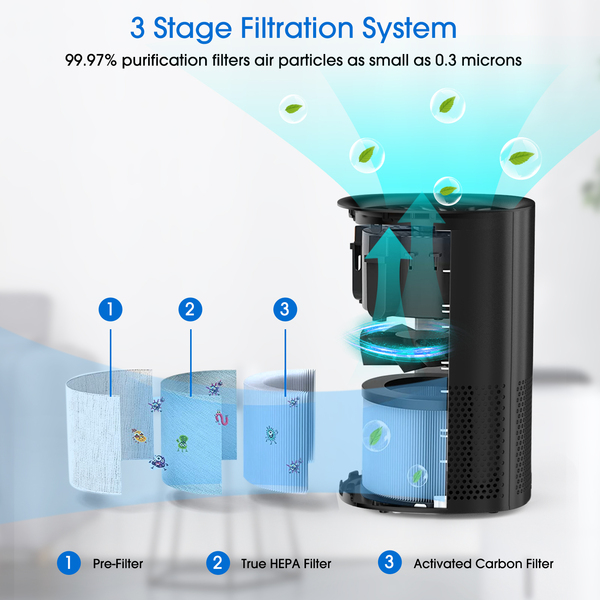 3 Stage Filtration System

99.97% purification filters air particles as small as 0.3 microns

1

2

3

1 Pre-Filter

2 True HEPA Filter

3 Activated Carbon Filter