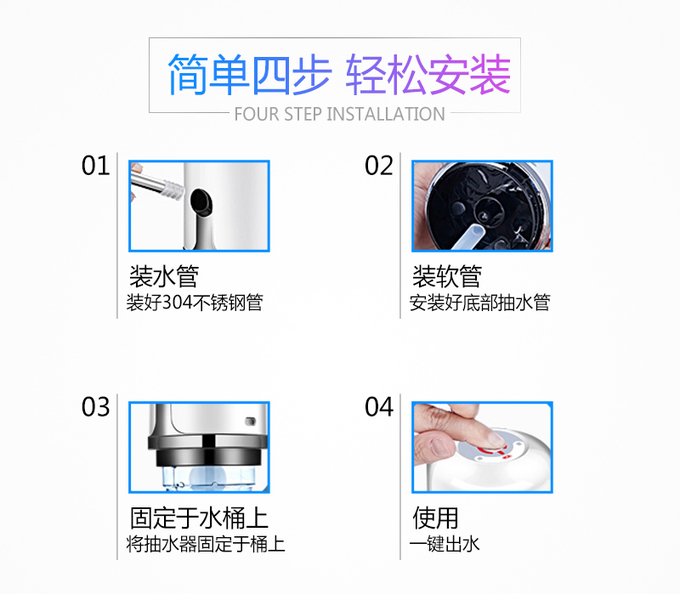 简单四步 轻松安装
FOUR STEP INSTALLATION

01
装水管
装好304不锈钢管

02
装软管
安装好底部抽水管

03
固定于水桶上
将抽水器固定于桶上

04
使用
一键出水