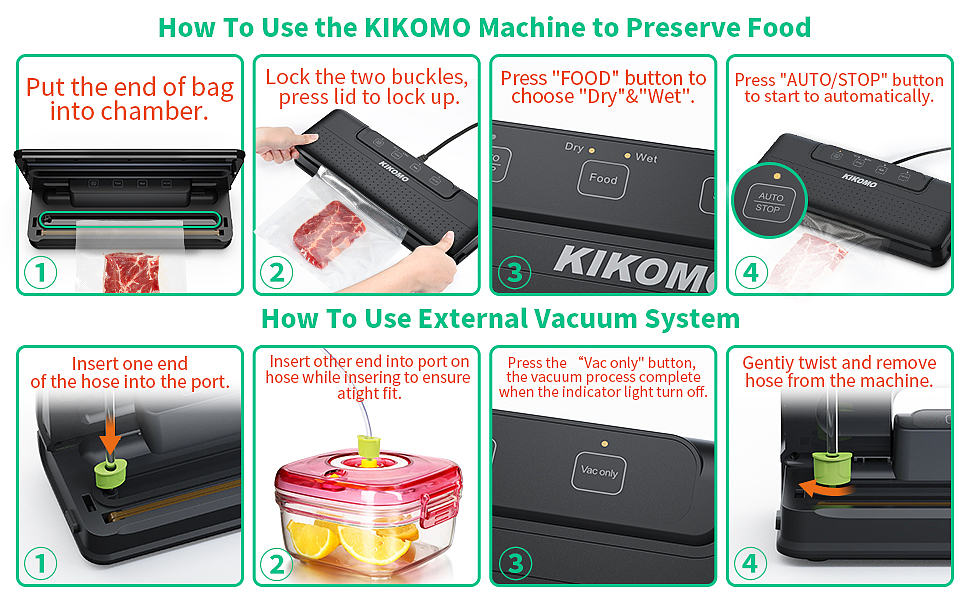 How To Use the KIKOMO Machine to Preserve Food

Put the end of bag into chamber.

1

Lock the two buckles, press lid to lock up.

KIKOMO

2

Press "FOOD" button to choose "Dry"&"Wet".

Dry Wet

Food

KIKOMO

3

Press "AUTO/STOP" button to start to automatically.

AUTO STOP

KIKOMO

4

How To Use External Vacuum System

Insert one end of the hose into the port.

1

Insert other end into port on hose while insering to ensure atight fit.

2

Press the "Vac only" button, the vacuum process complete when the indicator light turn off.

Vac only

3

Gentiy twist and remove hose from the machine.

4