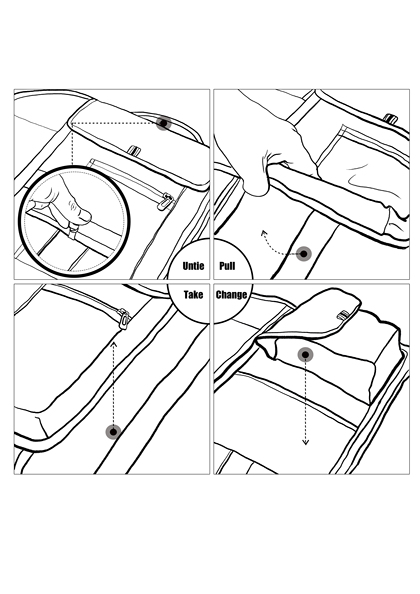 Untie
Pull
Take
Change