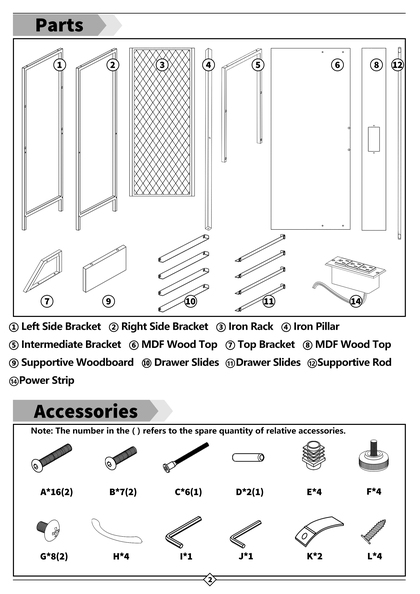 Parts

① ② ③ ④ ⑤ ⑥ ⑧ ⑫

⑦ ⑨ ⑩ ⑪ ⑭

① Left Side Bracket ② Right Side Bracket ③ Iron Rack ④ Iron Pillar
⑤ Intermediate Bracket ⑥ MDF Wood Top ⑦ Top Bracket ⑧ MDF Wood Top
⑨ Supportive Woodboard ⑩ Drawer Slides ⑪ Drawer Slides ⑫ Supportive Rod
⑭ Power Strip

Accessories

Note: The number in the ( ) refers to the spare quantity of relative accessories.

A*16(2) B*7(2) C*6(1) D*2(1) E*4 F*4

G*8(2) H*4 I*1 J*1 K*2 L*4

2