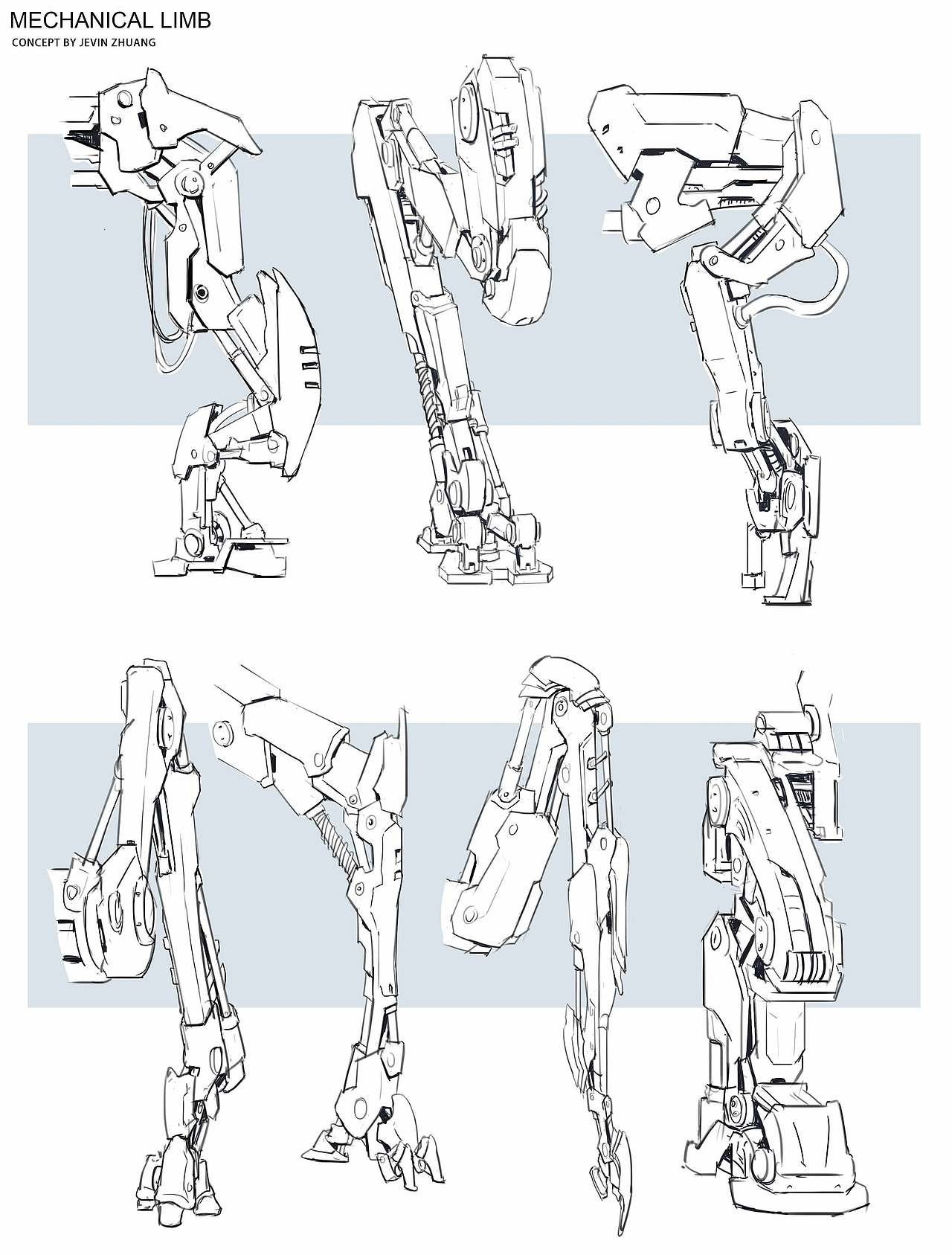 MECHANICAL LIMB
CONCEPT BY JEVIN ZHUANG