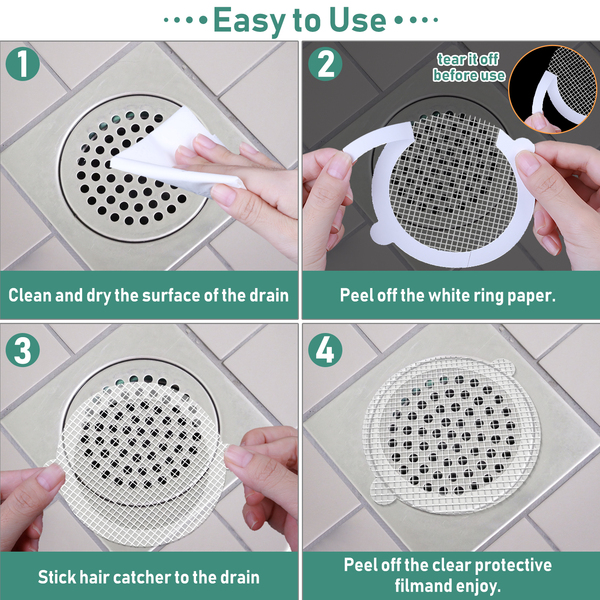 Easy to Use

1

Clean and dry the surface of the drain

2

tear it off before use

Peel off the white ring paper.

3

Stick hair catcher to the drain

4

Peel off the clear protective filmand enjoy.