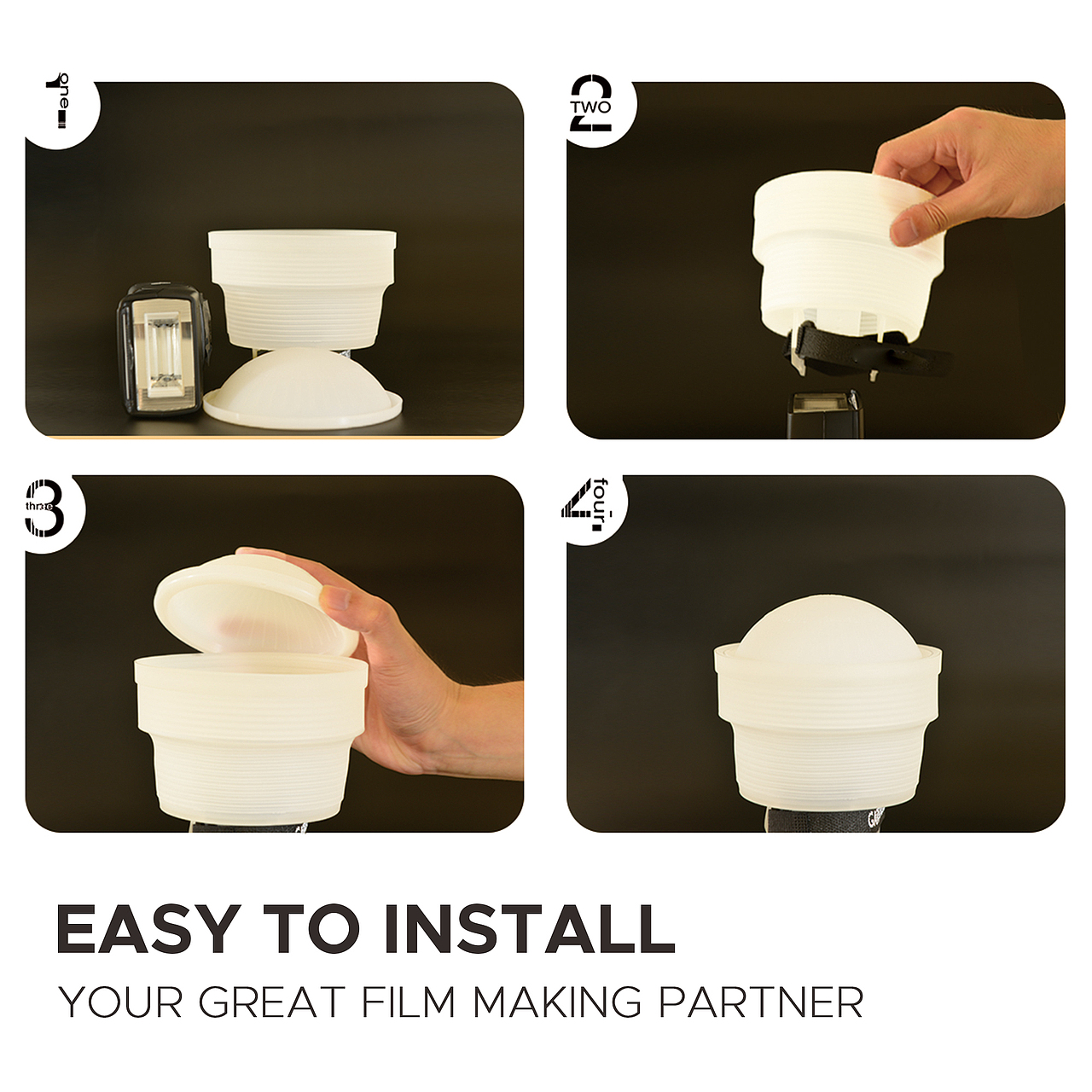 1 one

2 TWO

3 three

4 four

EASY TO INSTALL

YOUR GREAT FILM MAKING PARTNER