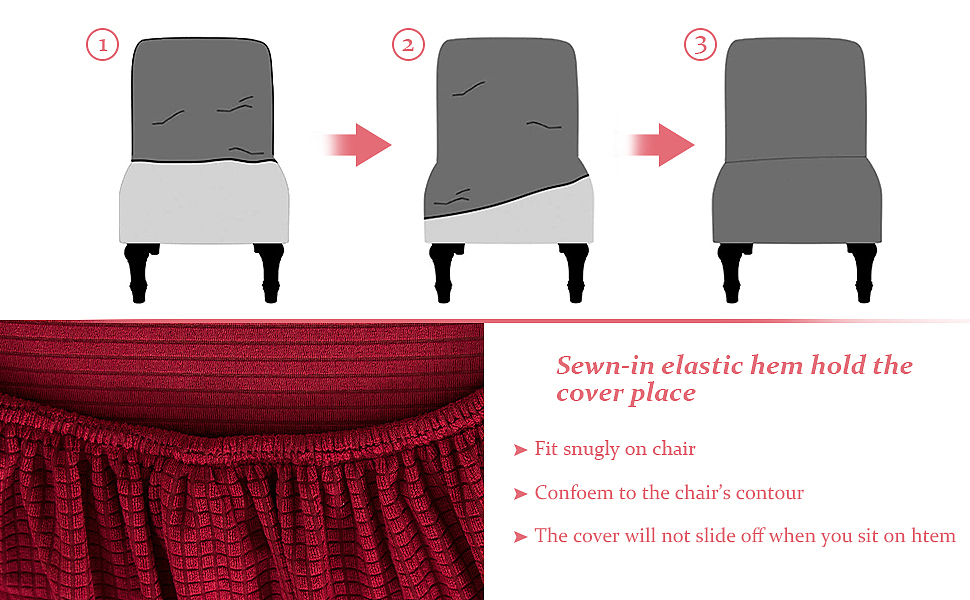 1

2

3

Sewn-in elastic hem hold the cover place

➤ Fit snugly on chair

➤ Confoem to the chair's contour

➤ The cover will not slide off when you sit on htem