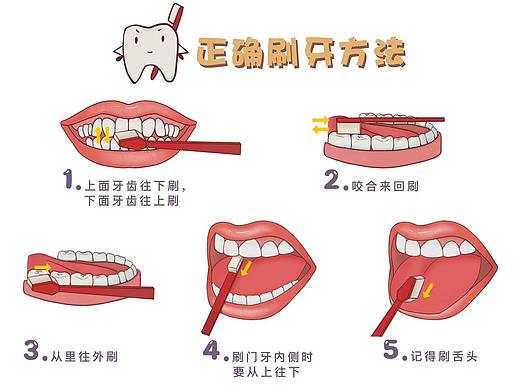 正确刷牙方法

1. 上面牙齿往下刷，下面牙齿往上刷

2. 咬合来回刷

3. 从里往外刷

4. 刷门牙内侧时要从上往下

5. 记得刷舌头