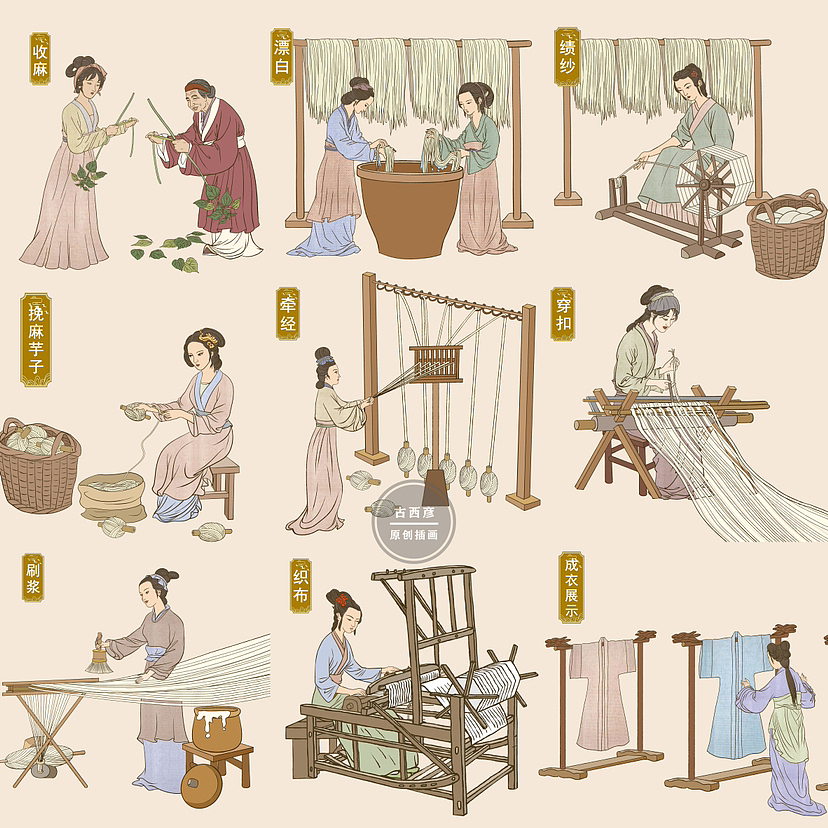 收麻

漂白

绩纱

挽麻芋子

牵经

穿扣

古西彦
原创插画

刷浆

织布

成衣展示