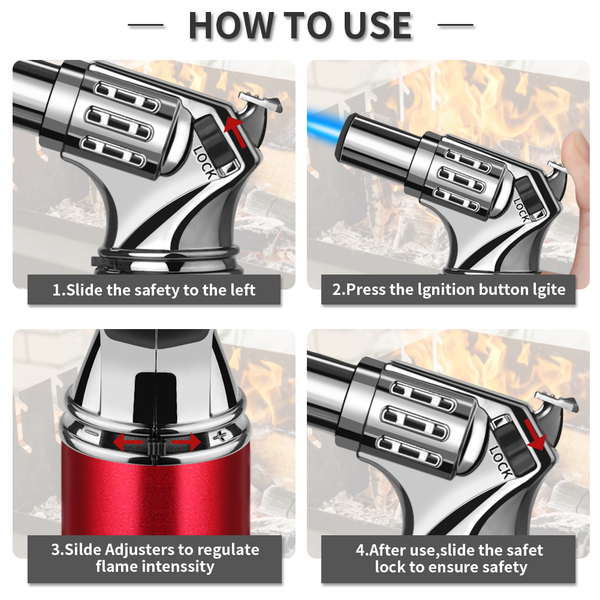 HOW TO USE

LOCK

1.Slide the safety to the left

LOCK

2.Press the lgnition button lgite

− +

3.Silde Adjusters to regulate flame intenssity

LOCK

4.After use,slide the safet lock to ensure safety