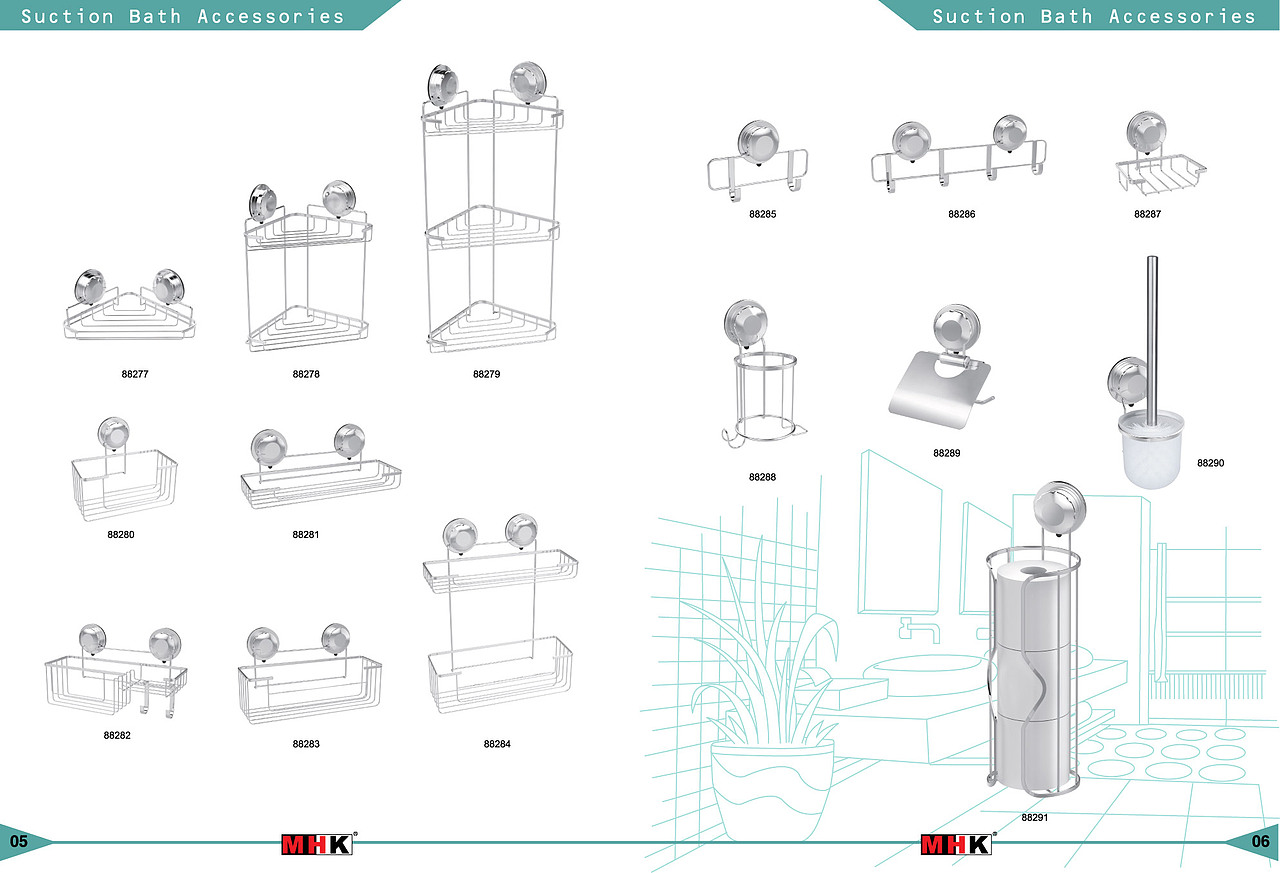 Suction Bath Accessories

88277

88278

88279

88280

88281

88282

88283

88284

05

MHK®

Suction Bath Accessories

88285

88286

88287

88288

88289

88290

88291

MHK®

06